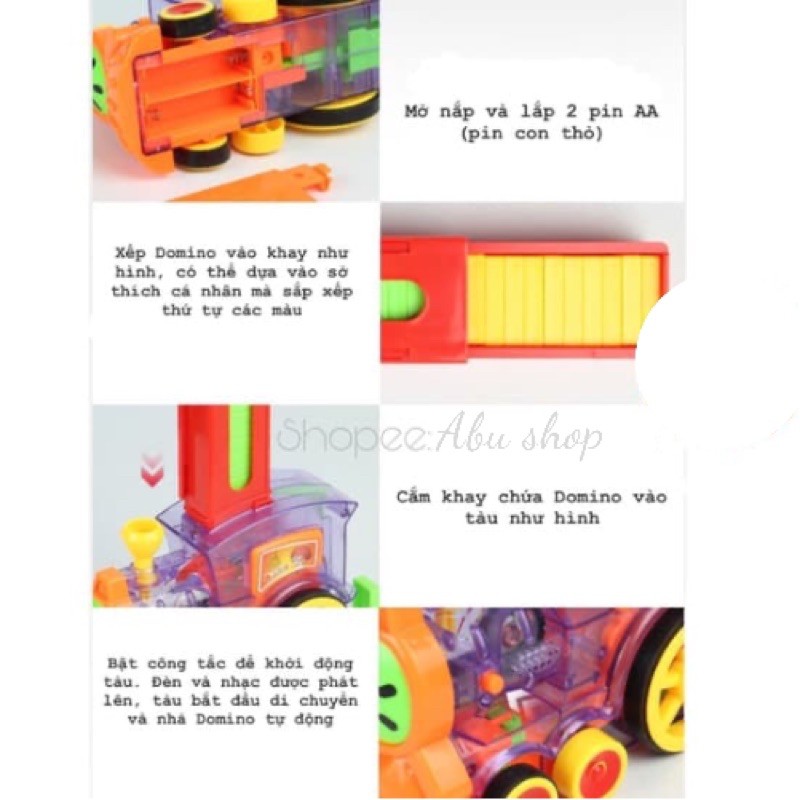 Mở nắp và lắp 2 pin AA (pin con thỏ)

Xếp Domino vào khay như hình, có thể dựa vào sở thích cá nhân mà sắp xếp thứ tự các màu

Shopee:Abu shop

Cắm khay chứa Domino vào tàu như hình

Bật công tắc để khởi động tàu. Đèn và nhạc được phát lên, tàu bắt đầu di chuyển và nhả Domino tự động