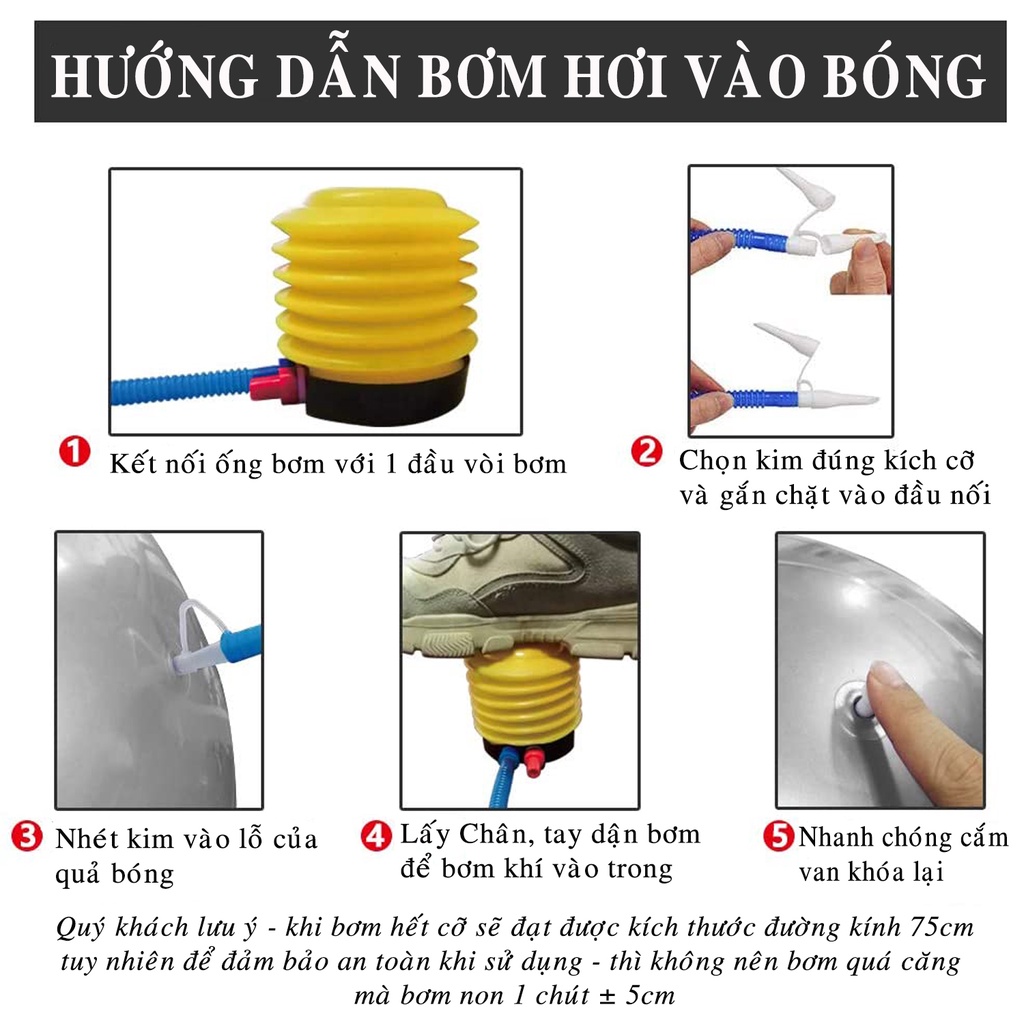 HƯỚNG DẪN BƠM HƠI VÀO BÓNG

1 Kết nối ống bơm với 1 đầu vòi bơm

2 Chọn kim đúng kích cỡ và gắn chặt vào đầu nối

3 Nhét kim vào lỗ của quả bóng

4 Lấy Chân, tay dận bơm để bơm khí vào trong

5 Nhanh chóng cắm van khóa lại

Quý khách lưu ý - khi bơm hết cỡ sẽ đạt được kích thước đường kính 75cm tuy nhiên để đảm bảo an toàn khi sử dụng - thì không nên bơm quá căng mà bơm non 1 chút ± 5cm