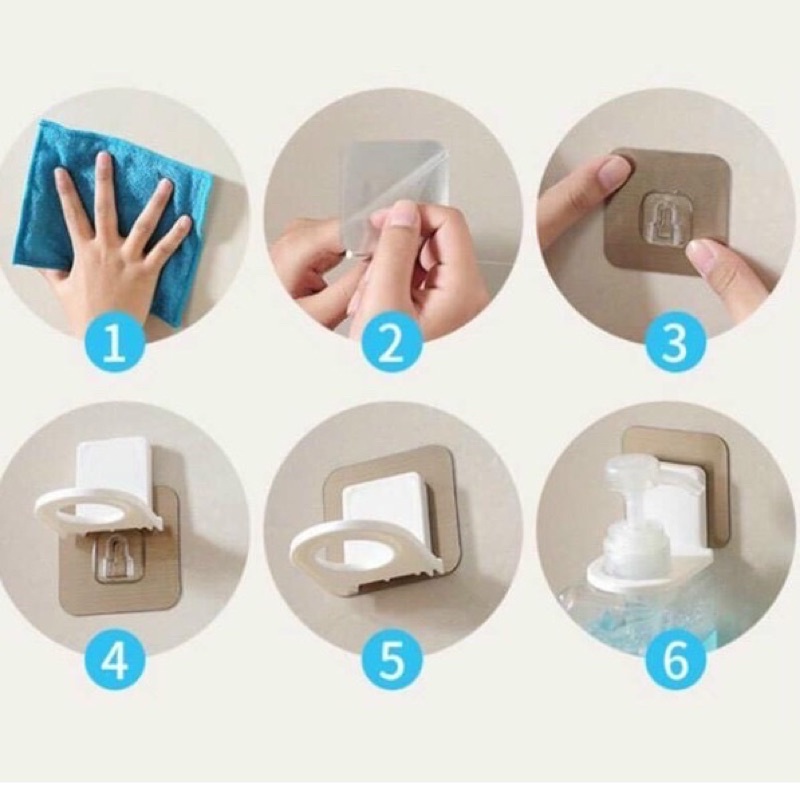 1
2
3
4
5
6