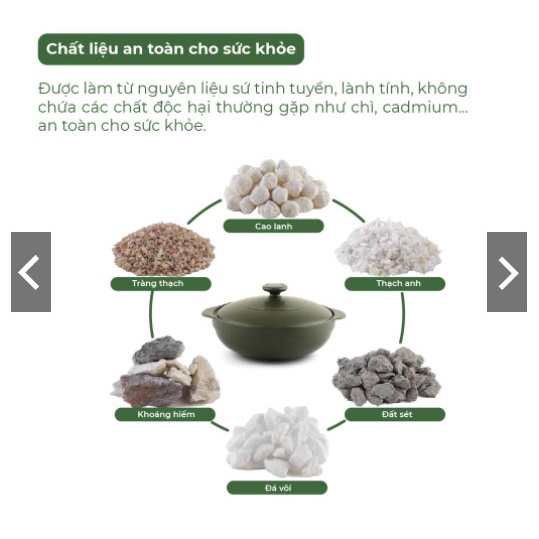 Chất liệu an toàn cho sức khỏe

Được làm từ nguyên liệu sứ tinh tuyển, lành tính, không chứa các chất độc hại thường gặp như chì, cadmium... an toàn cho sức khỏe.

Cao lanh

Tràng thạch

Thạch anh

Khoáng hiếm

Đất sét

Đá vôi