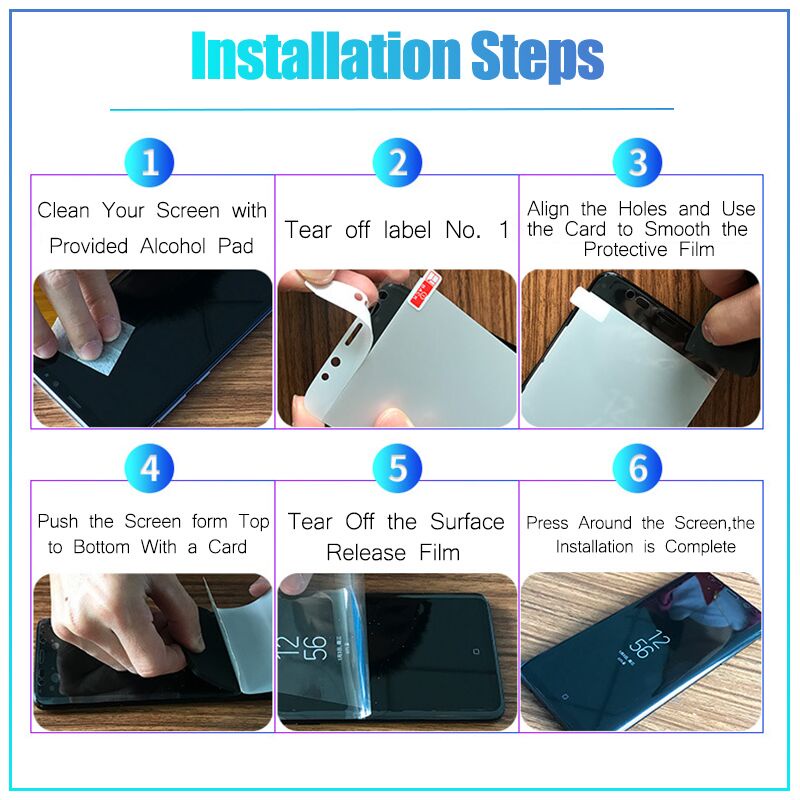 Installation Steps

1
Clean Your Screen with Provided Alcohol Pad

2
Tear off label No. 1

3
Align the Holes and Use the Card to Smooth the Protective Film

4
Push the Screen form Top to Bottom With a Card

12
56

5
Tear Off the Surface Release Film

12
56

6
Press Around the Screen,the Installation is Complete

12
56