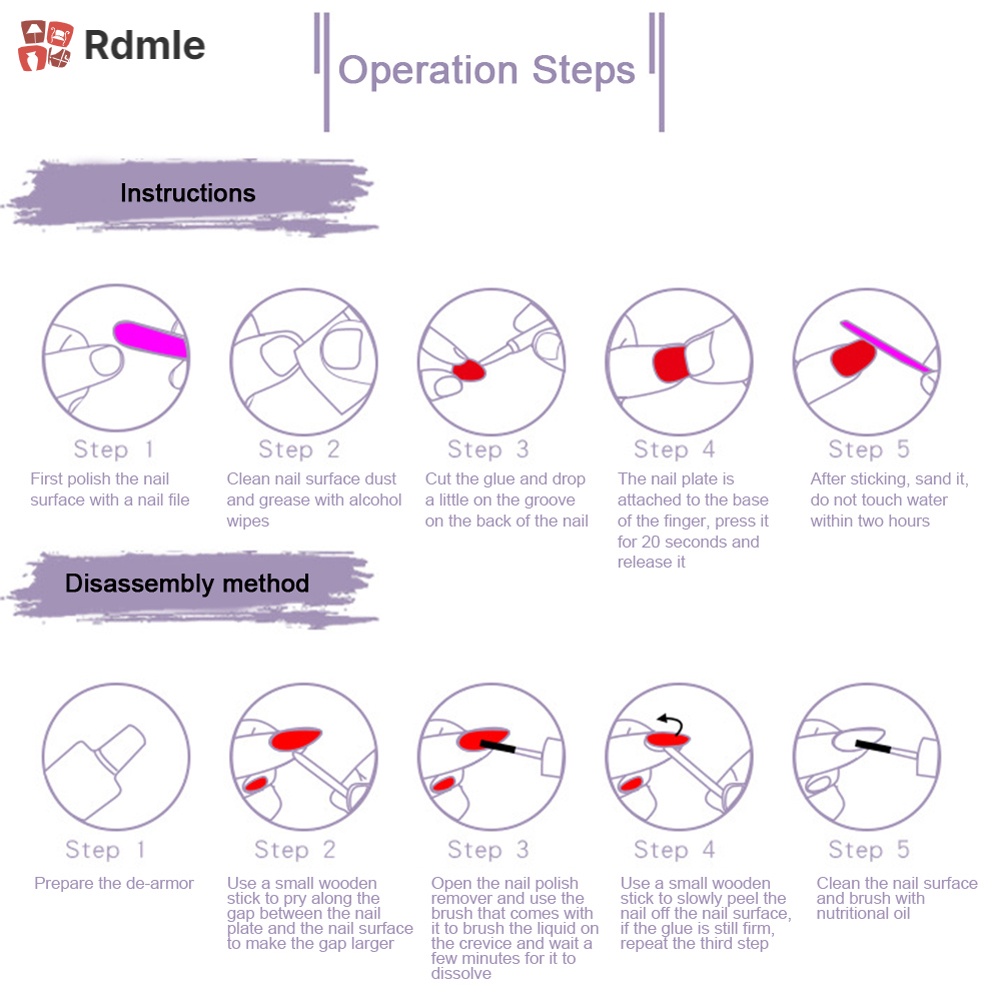 Rdmle

Operation Steps

Instructions

Step 1
First polish the nail surface with a nail file

Step 2
Clean nail surface dust and grease with alcohol wipes

Step 3
Cut the glue and drop a little on the groove on the back of the nail

Step 4
The nail plate is attached to the base of the finger, press it for 20 seconds and release it

Step 5
After sticking, sand it, do not touch water within two hours

Disassembly method

Step 1
Prepare the de-armor

Step 2
Use a small wooden stick to pry along the gap between the nail plate and the nail surface to make the gap larger

Step 3
Open the nail polish remover and use the brush that comes with it to brush the liquid on the crevice and wait a few minutes for it to dissolve

Step 4
Use a small wooden stick to slowly peel the nail off the nail surface, if the glue is still firm, repeat the third step

Step 5
Clean the nail surface and brush with nutritional oil