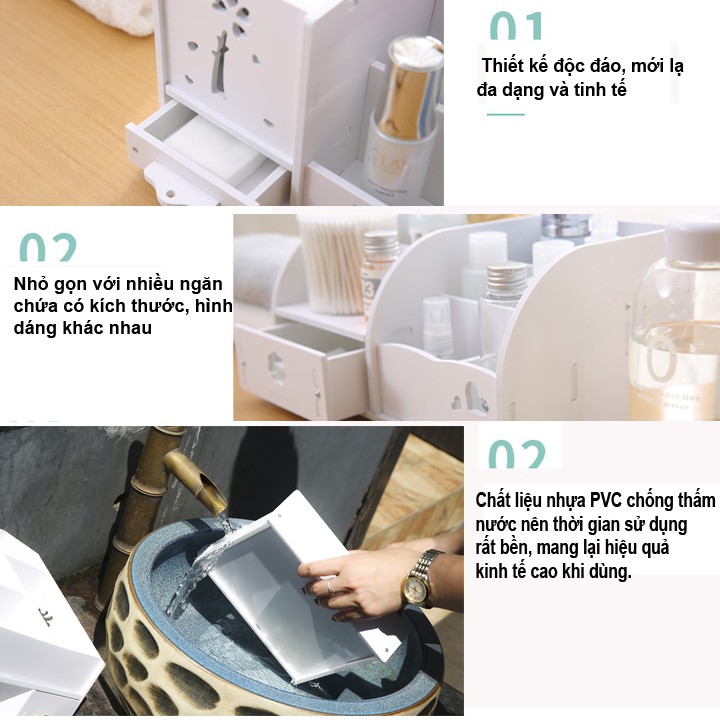 01

Thiết kế độc đáo, mới lạ đa dạng và tinh tế

02

Nhỏ gọn với nhiều ngăn chứa có kích thước, hình dáng khác nhau

02

Chất liệu nhựa PVC chống thấm nước nên thời gian sử dụng rất bền, mang lại hiệu quả kinh tế cao khi dùng.