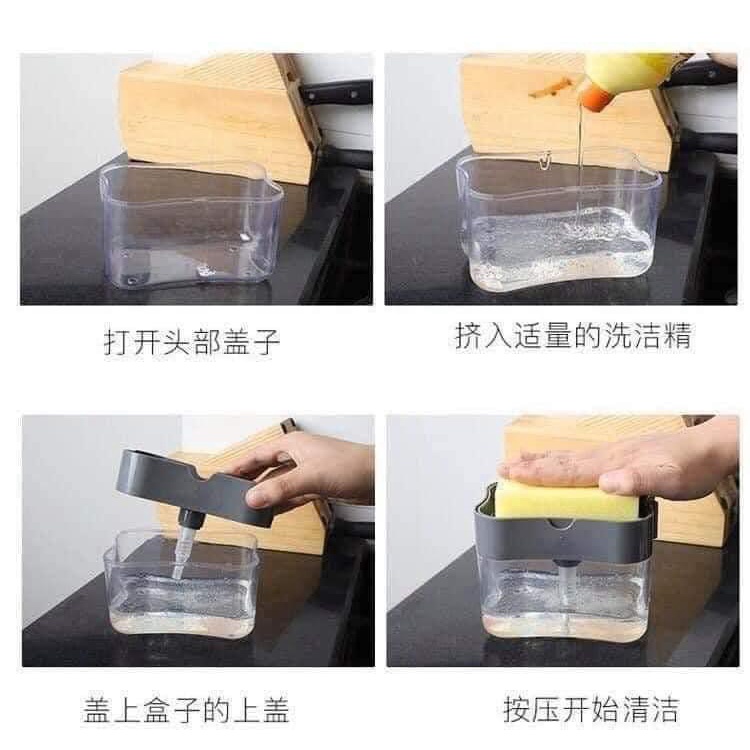 打开头部盖子

挤入适量的洗洁精

盖上盒子的上盖

按压开始清洁