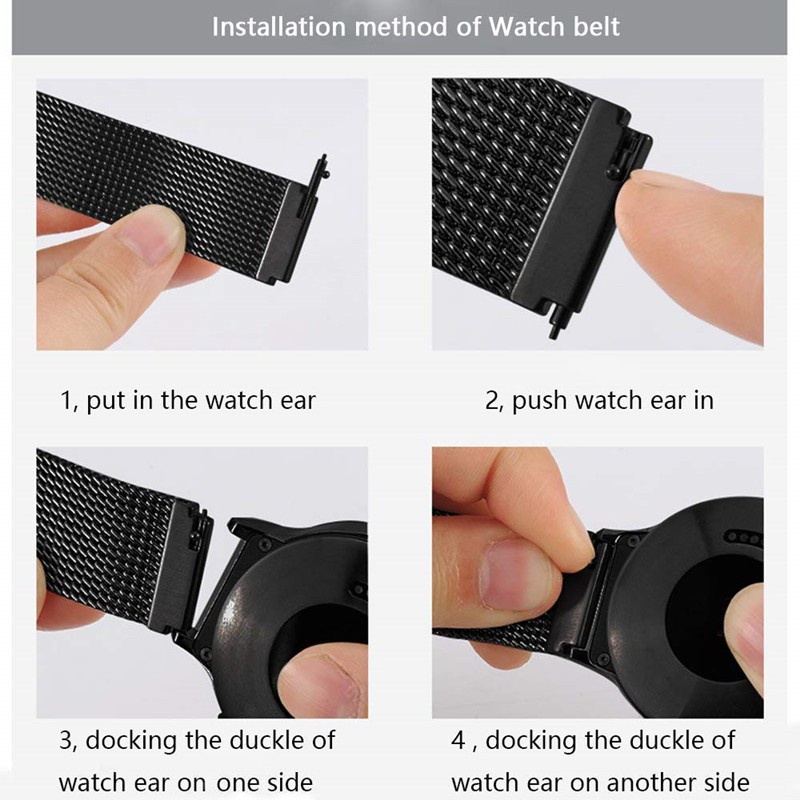 Installation method of Watch belt

1, put in the watch ear

2, push watch ear in

3, docking the duckle of watch ear on one side

4 , docking the duckle of watch ear on another side