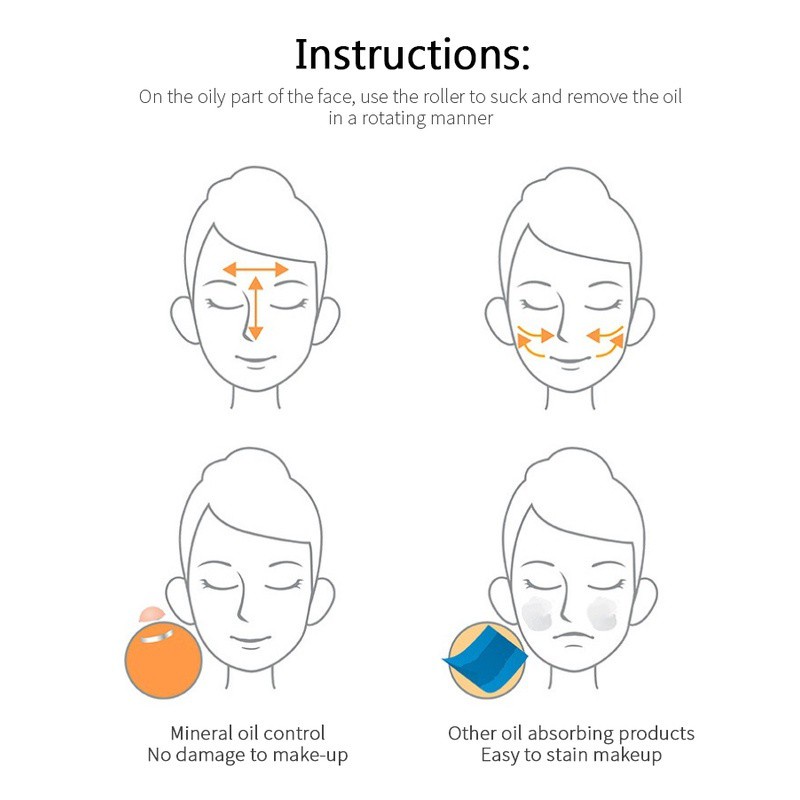 Instructions:

On the oily part of the face, use the roller to suck and remove the oil in a rotating manner

Mineral oil control
No damage to make-up

Other oil absorbing products
Easy to stain makeup