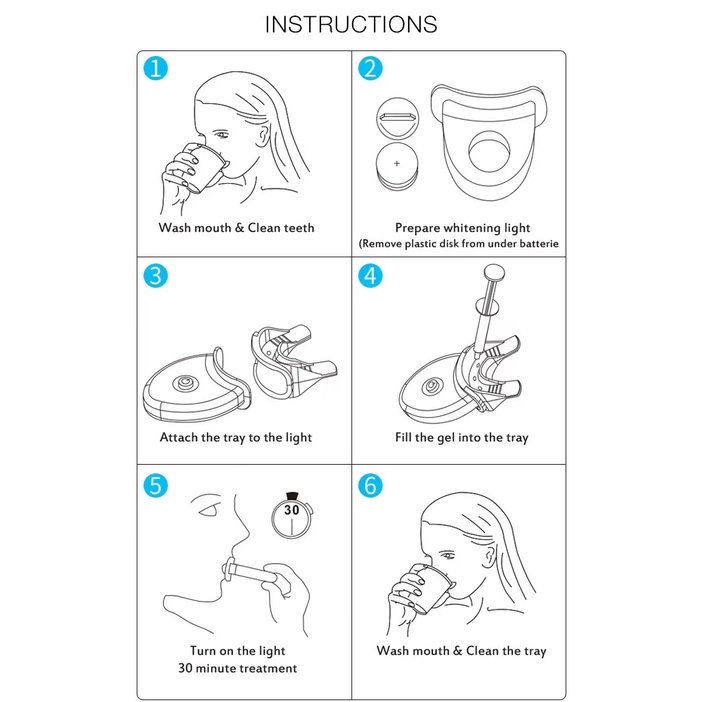 INSTRUCTIONS

1

Wash mouth & Clean teeth

2

+

Prepare whitening light
(Remove plastic disk from under batterie

3

Attach the tray to the light

4

Fill the gel into the tray

5

30

Turn on the light
30 minute treatment

6

Wash mouth & Clean the tray