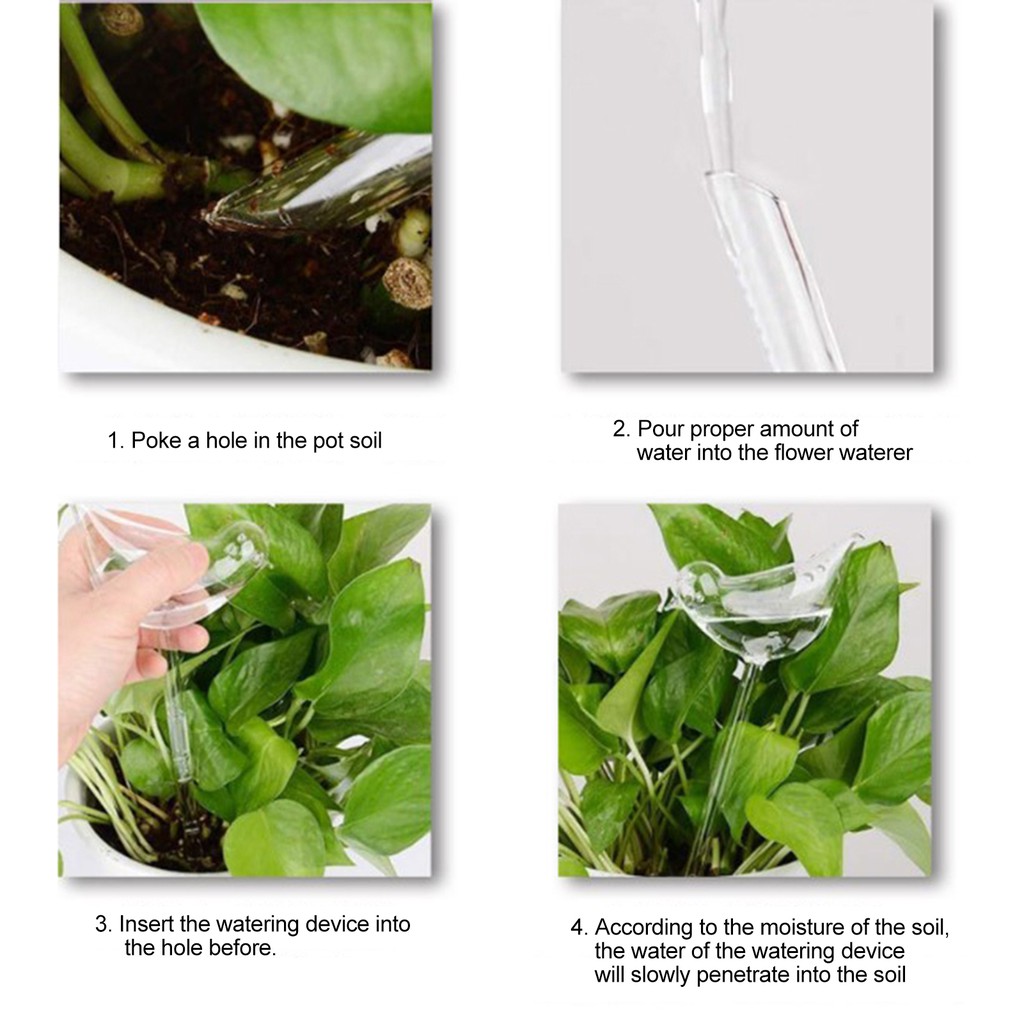 1. Poke a hole in the pot soil

2. Pour proper amount of water into the flower waterer

3. Insert the watering device into the hole before.

4. According to the moisture of the soil, the water of the watering device will slowly penetrate into the soil