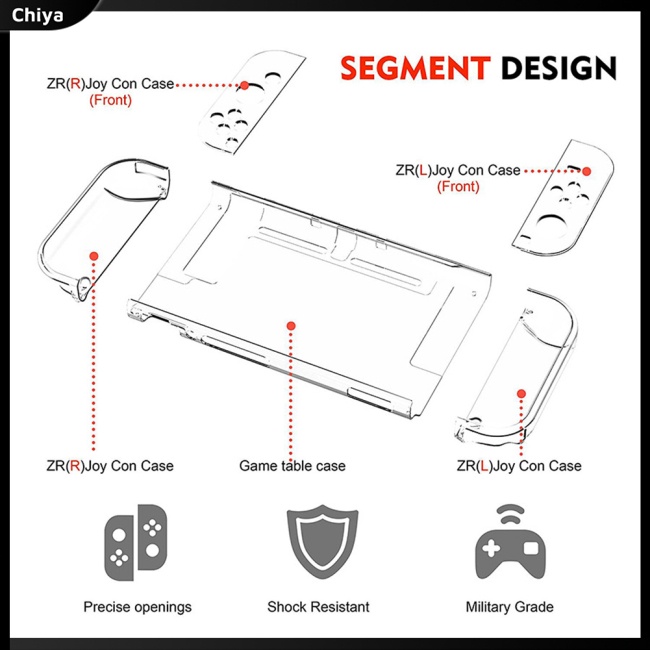 Chiya

SEGMENT DESIGN

ZR(R)Joy Con Case
(Front)

ZR(L)Joy Con Case
(Front)

ZR(R)Joy Con Case

Game table case

ZR(L)Joy Con Case

Precise openings

Shock Resistant

Military Grade