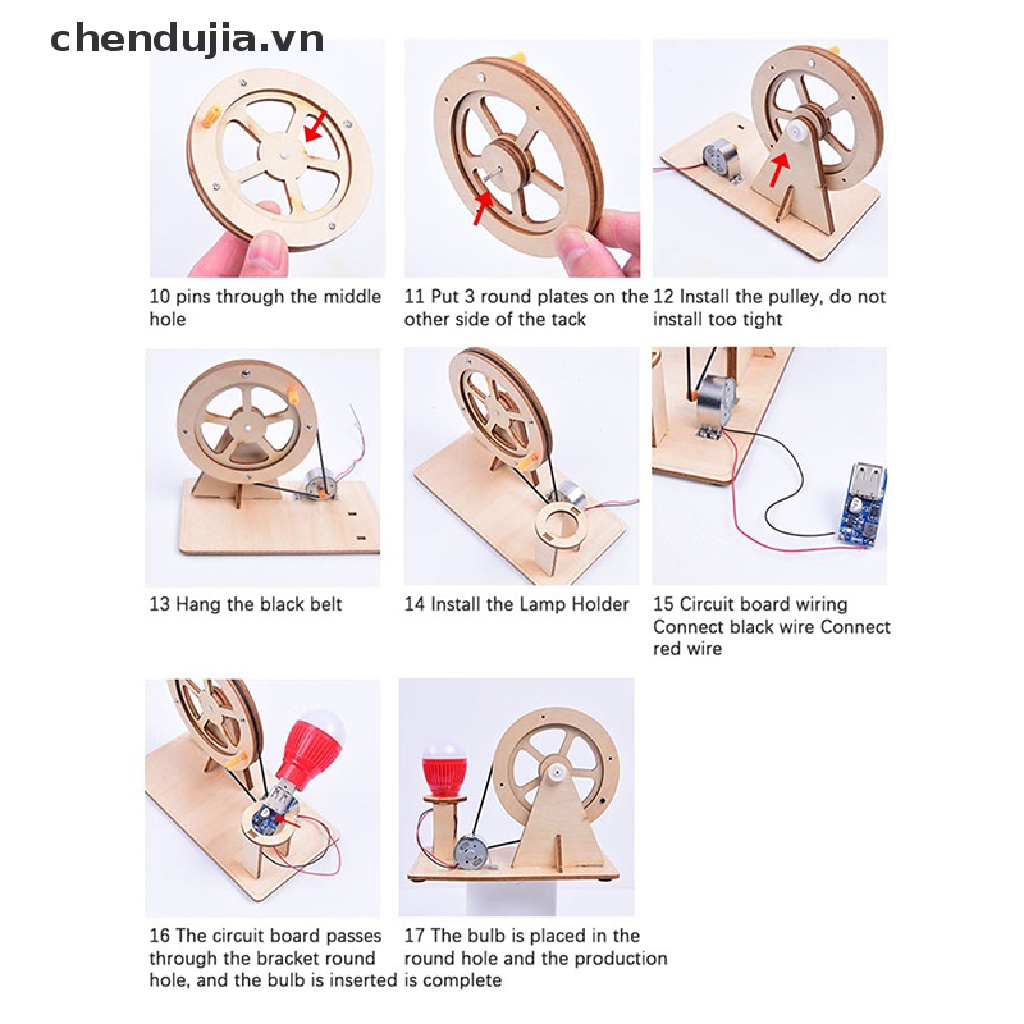 chendujia.vn

10 pins through the middle hole

11 Put 3 round plates on the other side of the tack

12 Install the pulley, do not install too tight

13 Hang the black belt

14 Install the Lamp Holder

15 Circuit board wiring Connect black wire Connect red wire

16 The circuit board passes through the bracket round hole, and the bulb is inserted

17 The bulb is placed in the round hole and the production is complete