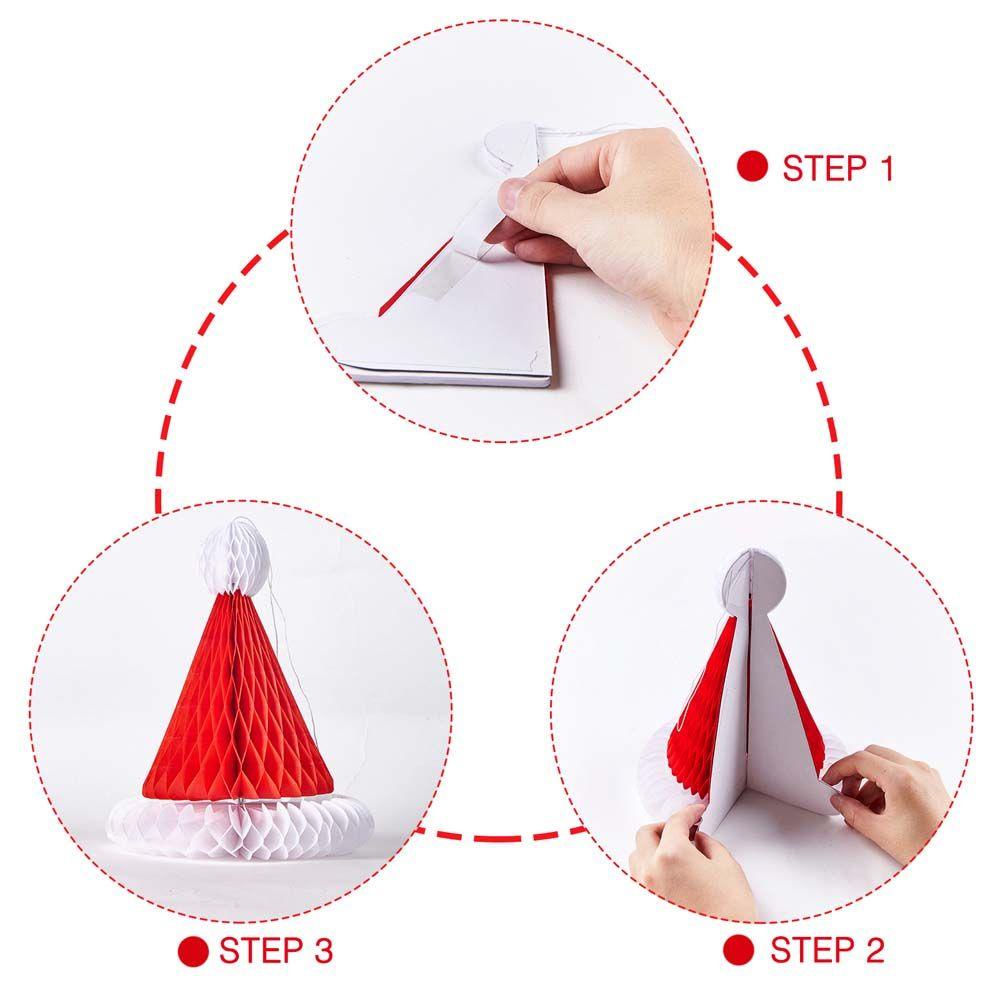 STEP 1

STEP 3

STEP 2