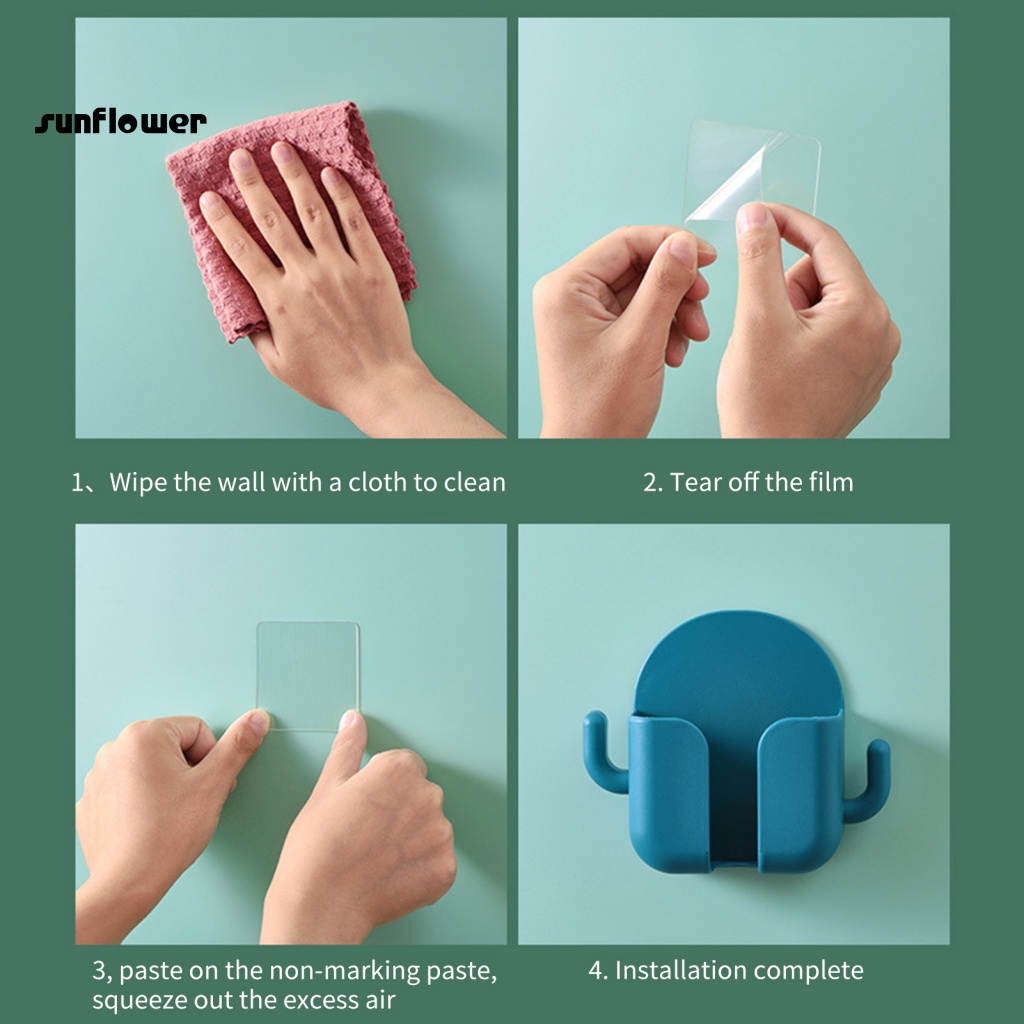 sunflower

1、Wipe the wall with a cloth to clean

2. Tear off the film

3, paste on the non-marking paste, squeeze out the excess air

4. Installation complete