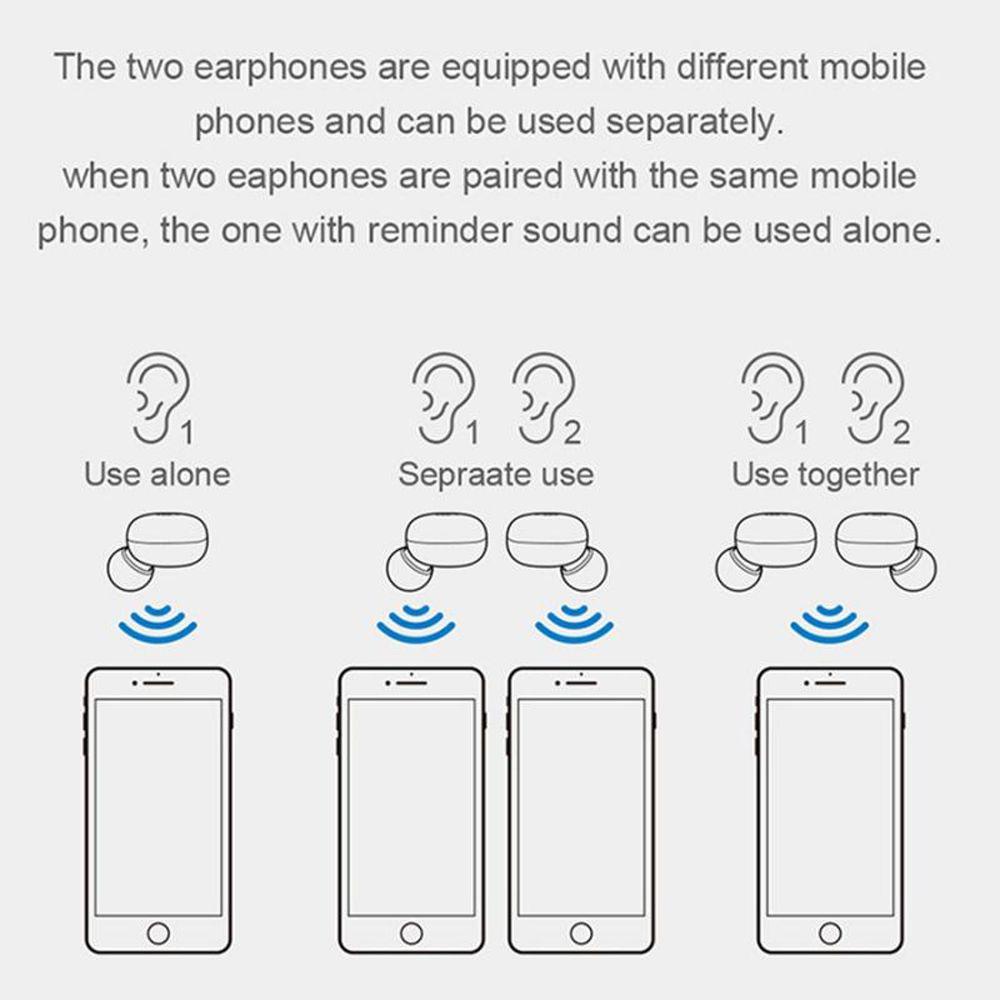 The two earphones are equipped with different mobile phones and can be used separately.
when two eaphones are paired with the same mobile phone, the one with reminder sound can be used alone.

1
Use alone

1 2
Sepraate use

1 2
Use together