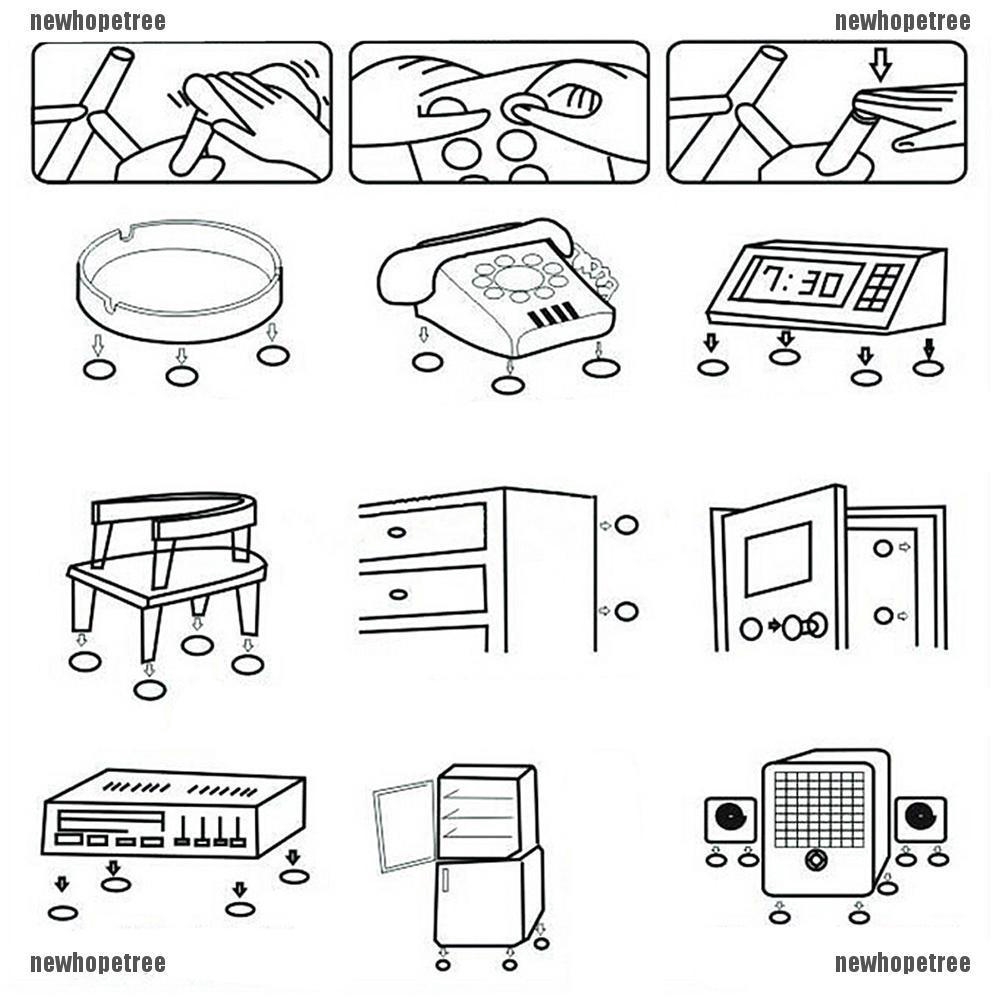 newhopetree newhopetree

7:30

newhopetree newhopetree