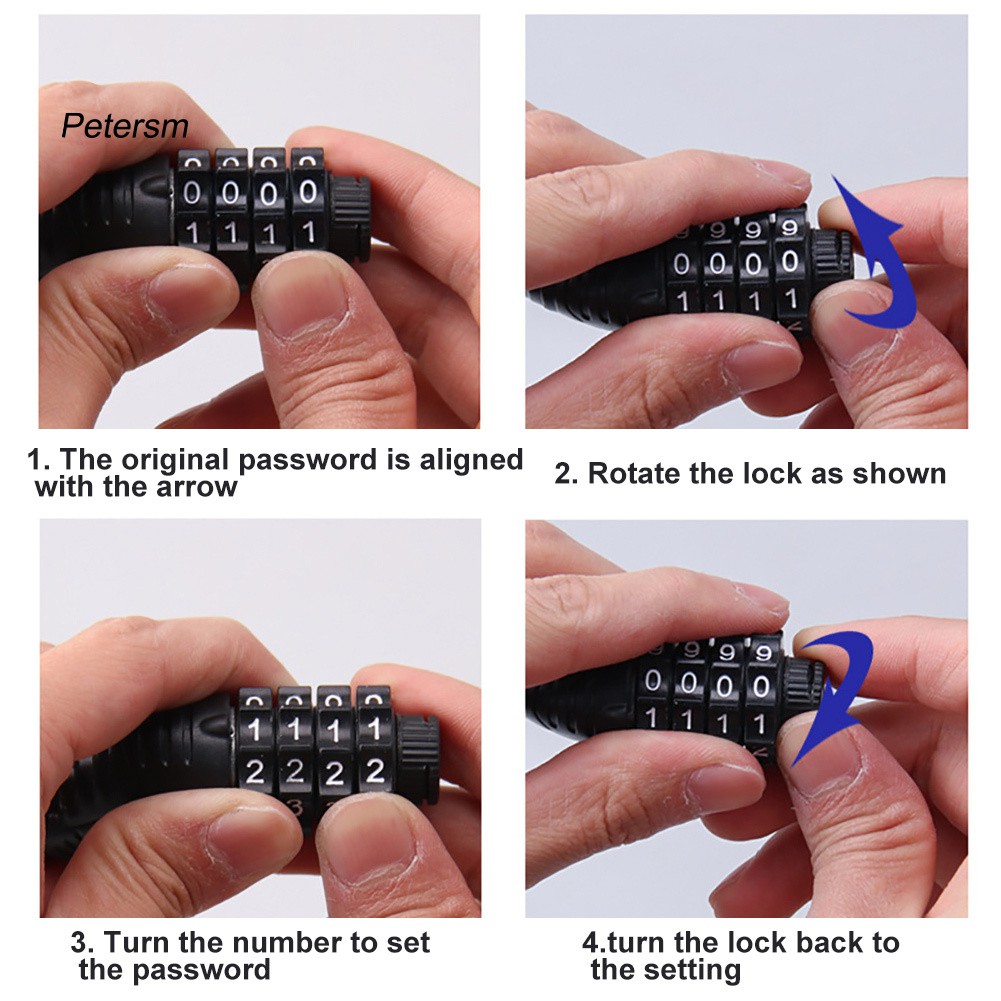 Petersm

0 0 0 0
1 1 1 1

1. The original password is aligned with the arrow

9 9 9 9
0 0 0 0
1 1 1 1

2. Rotate the lock as shown

1 1 1 1
2 2 2 2

3. Turn the number to set the password

9 9 9 9
0 0 0 0
1 1 1 1

4.turn the lock back to the setting