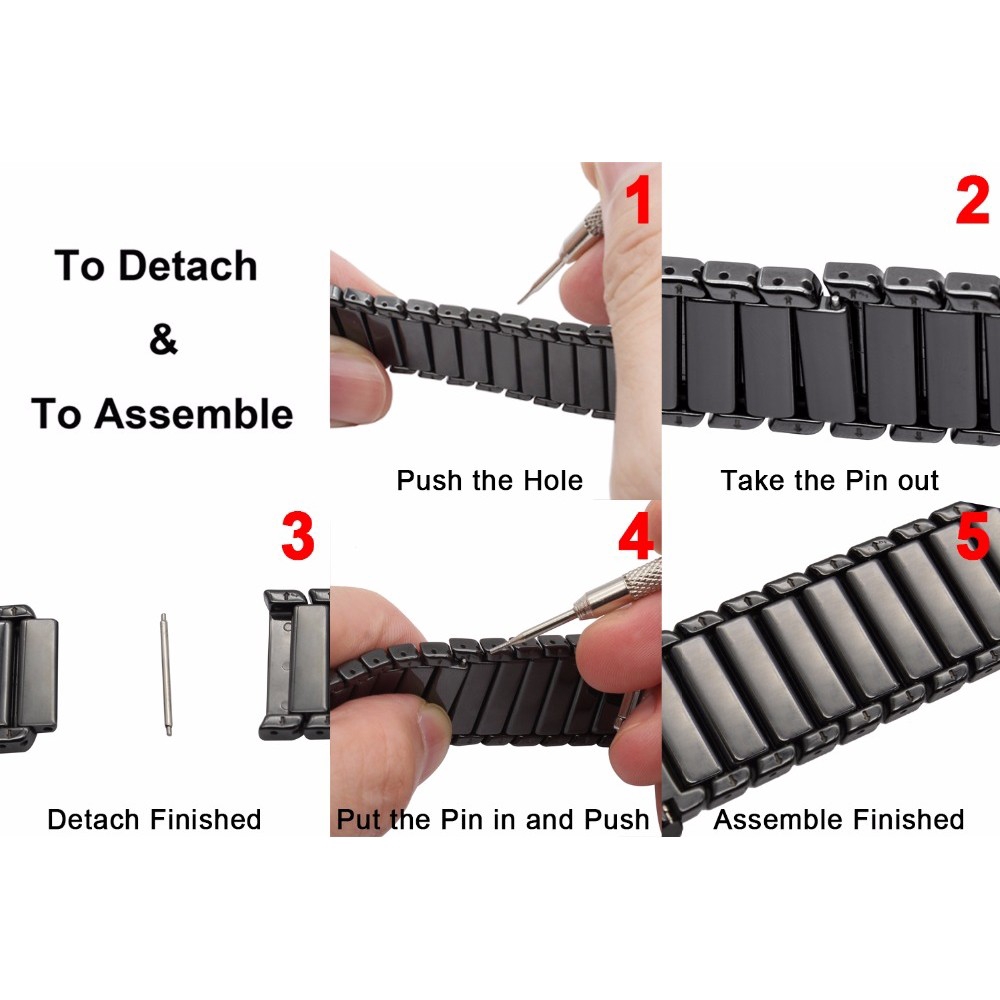 To Detach
&
To Assemble

1
Push the Hole

2
Take the Pin out

3
Detach Finished

4
Put the Pin in and Push

5
Assemble Finished