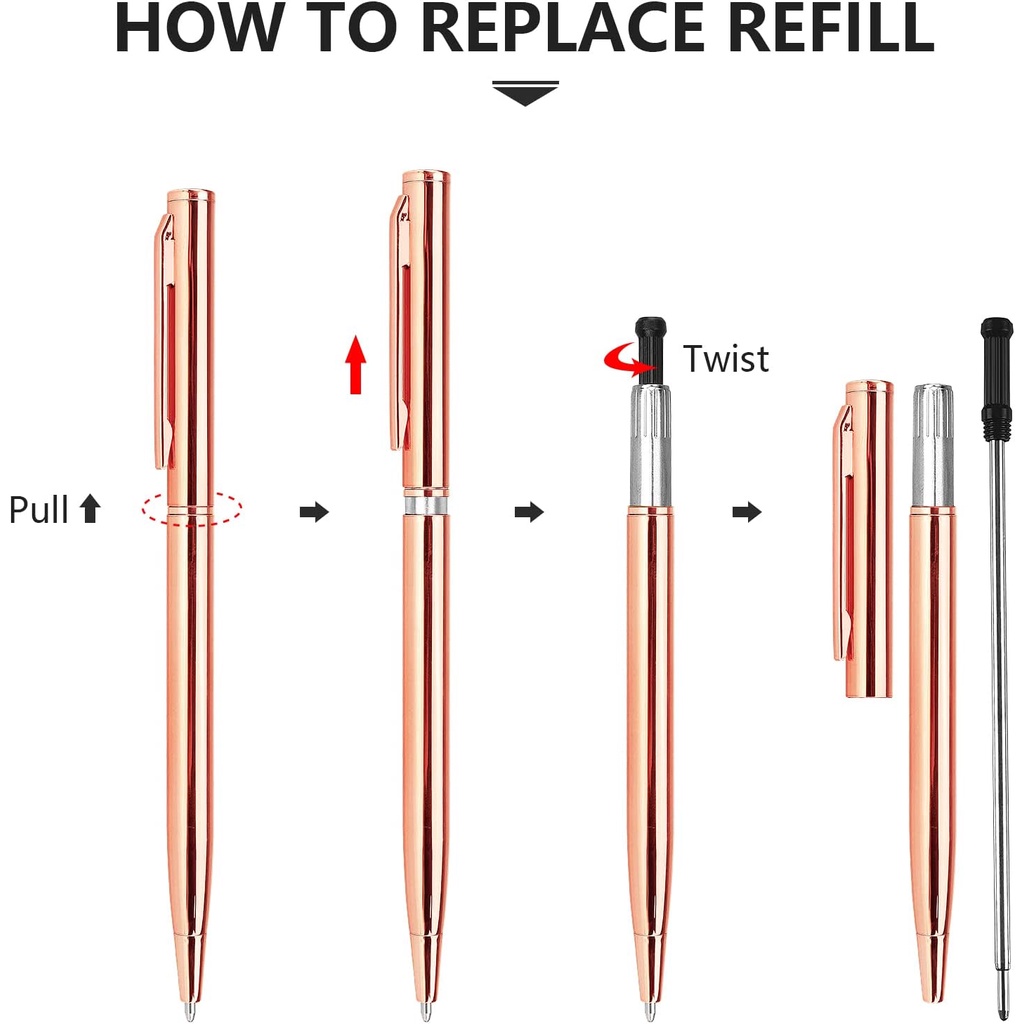 HOW TO REPLACE REFILL

Pull

Twist