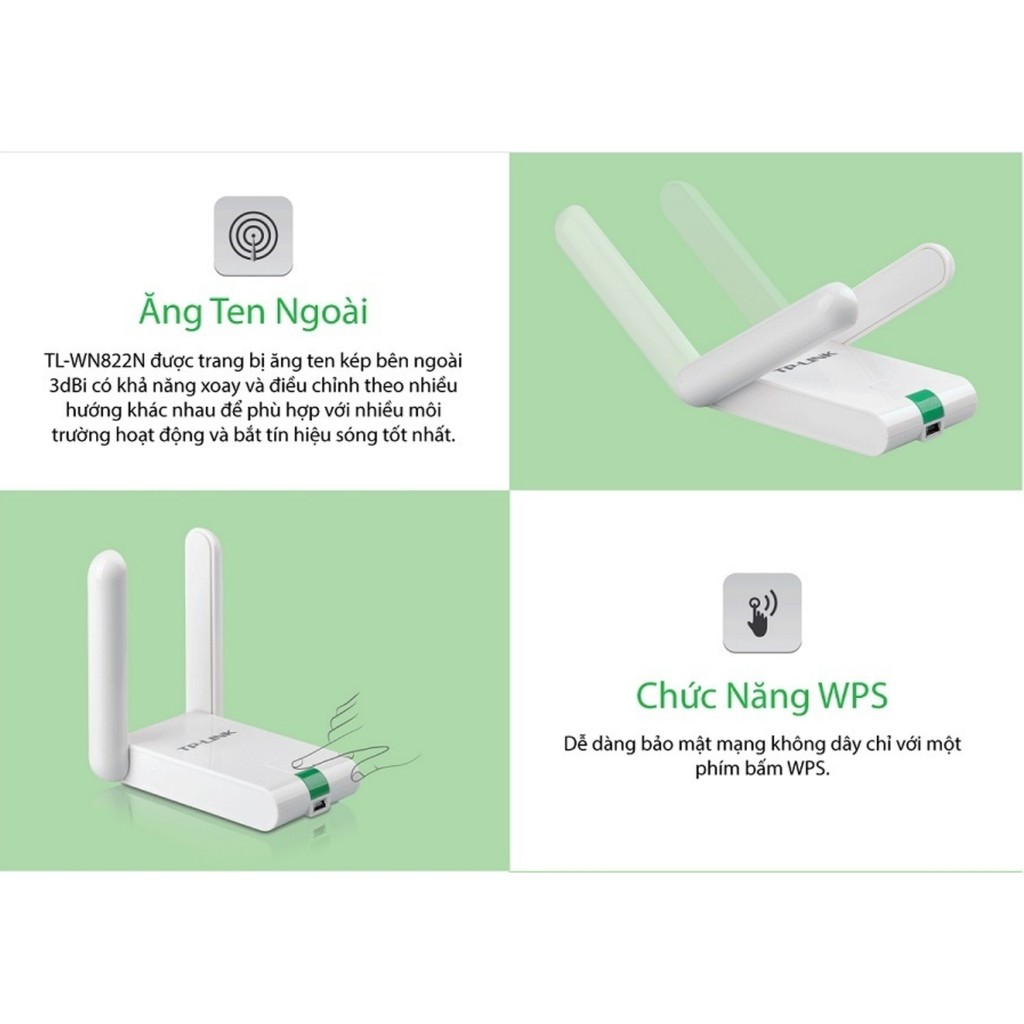 Ăng Ten Ngoài

TL-WN822N được trang bị ăng ten kép bên ngoài 3dBi có khả năng xoay và điều chỉnh theo nhiều hướng khác nhau để phù hợp với nhiều môi trường hoạt động và bắt tín hiệu sóng tốt nhất.

TP-LINK

TP-LINK

Chức Năng WPS

Dễ dàng bảo mật mạng không dây chỉ với một phím bấm WPS.