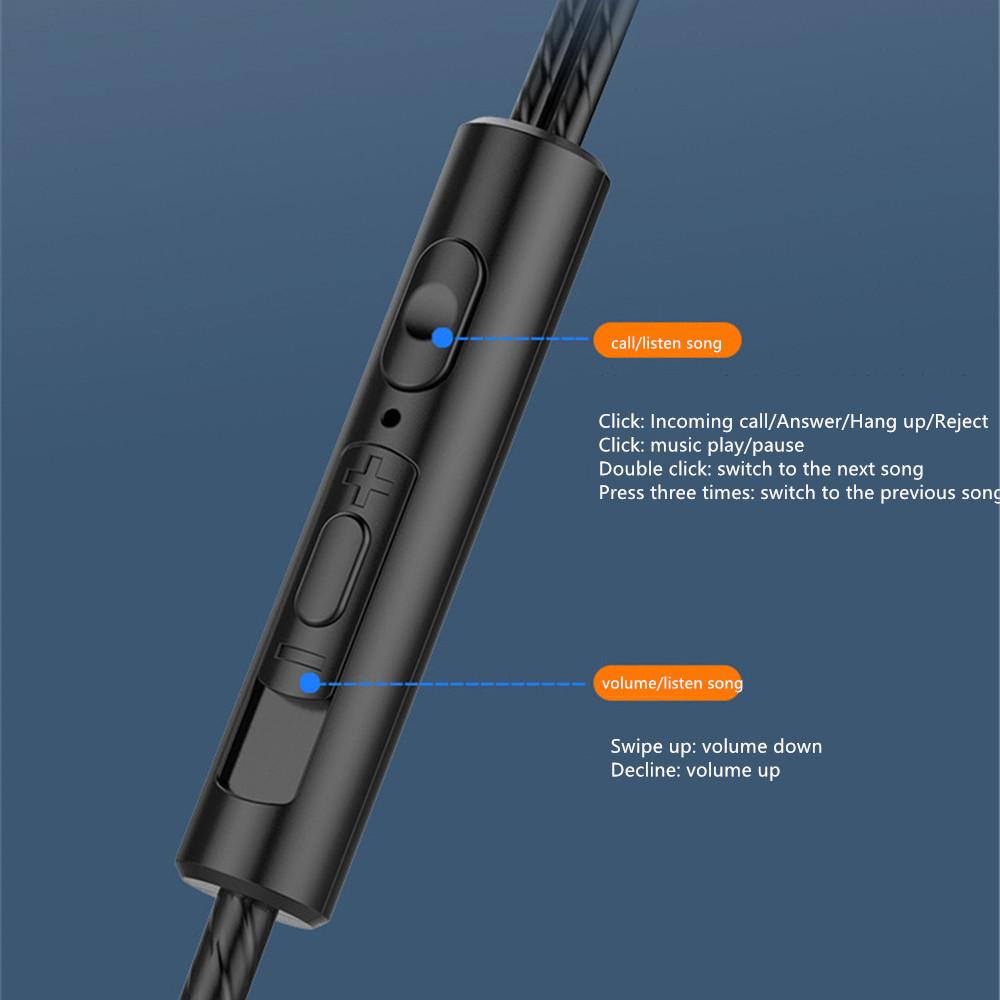 call/listen song

Click: Incoming call/Answer/Hang up/Reject
Click: music play/pause
Double click: switch to the next song
Press three times: switch to the previous song

volume/listen song

Swipe up: volume down
Decline: volume up