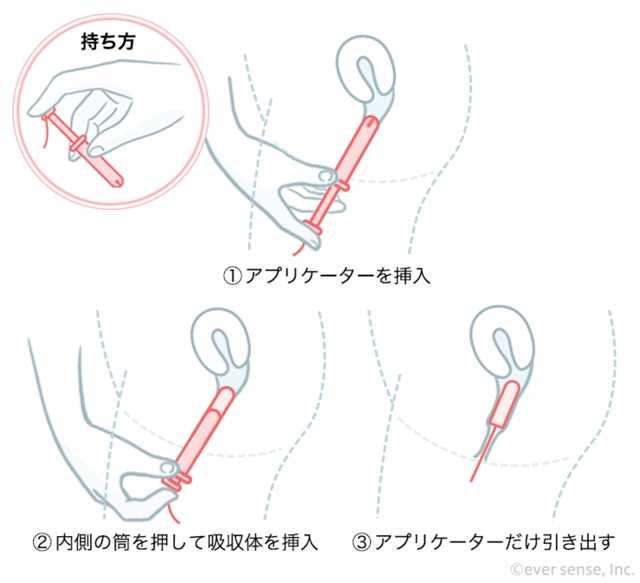 持ち方

①アプリケーターを挿入

②内側の筒を押して吸収体を挿入

③アプリケーターだけ引き出す

©ever sense, Inc.