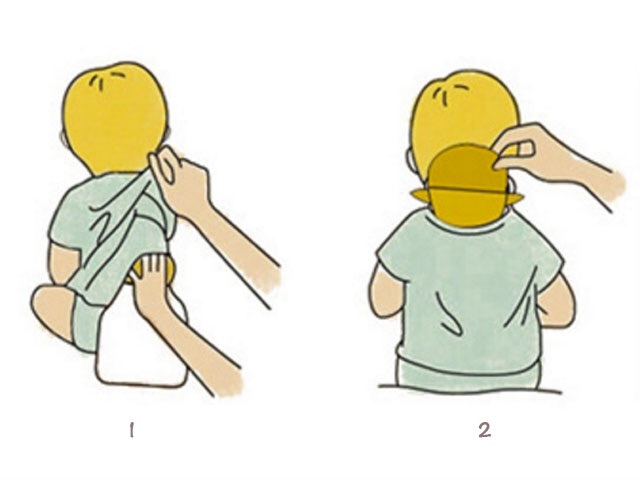 1

2