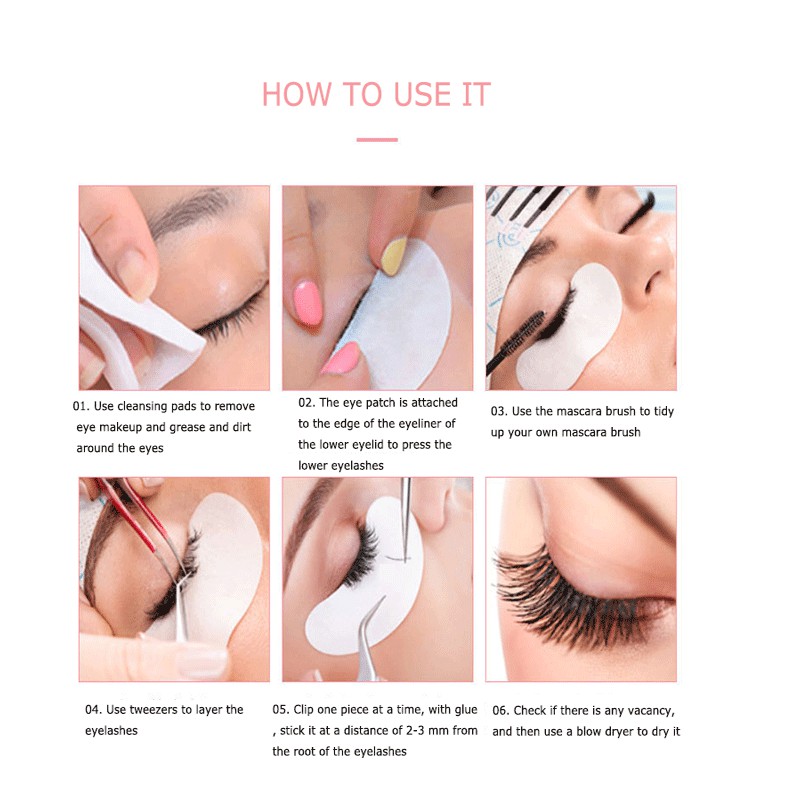 HOW TO USE IT

01. Use cleansing pads to remove eye makeup and grease and dirt around the eyes

02. The eye patch is attached to the edge of the eyeliner of the lower eyelid to press the lower eyelashes

03. Use the mascara brush to tidy up your own mascara brush

04. Use tweezers to layer the eyelashes

05. Clip one piece at a time, with glue , stick it at a distance of 2-3 mm from the root of the eyelashes

06. Check if there is any vacancy, and then use a blow dryer to dry it