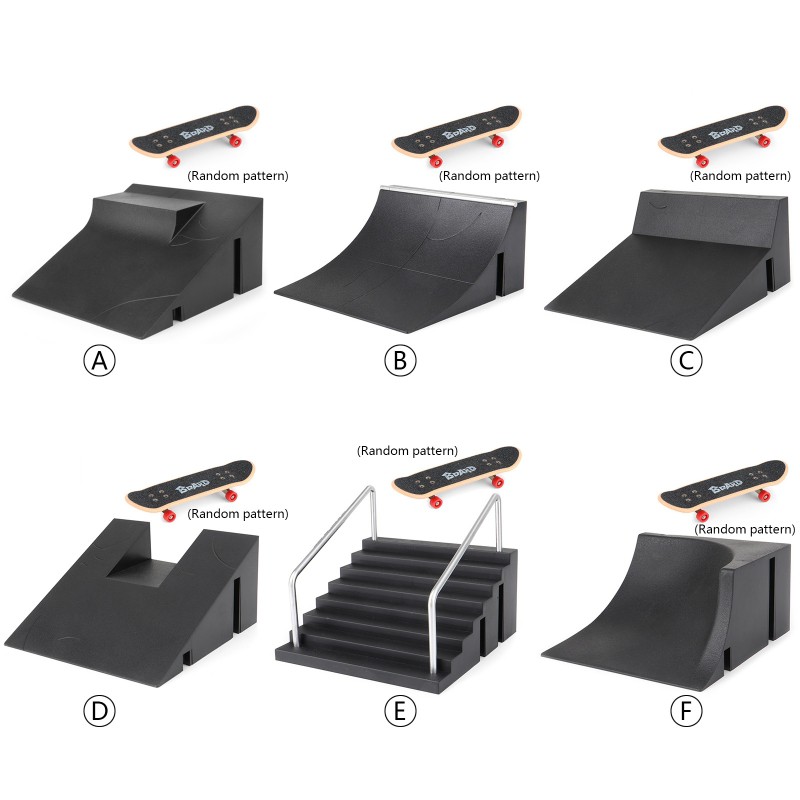 BOARD
(Random pattern)
A

BOARD
(Random pattern)
B

BOARD
(Random pattern)
C

BOARD
(Random pattern)
D

(Random pattern)
BOARD
E

BOARD
(Random pattern)
F