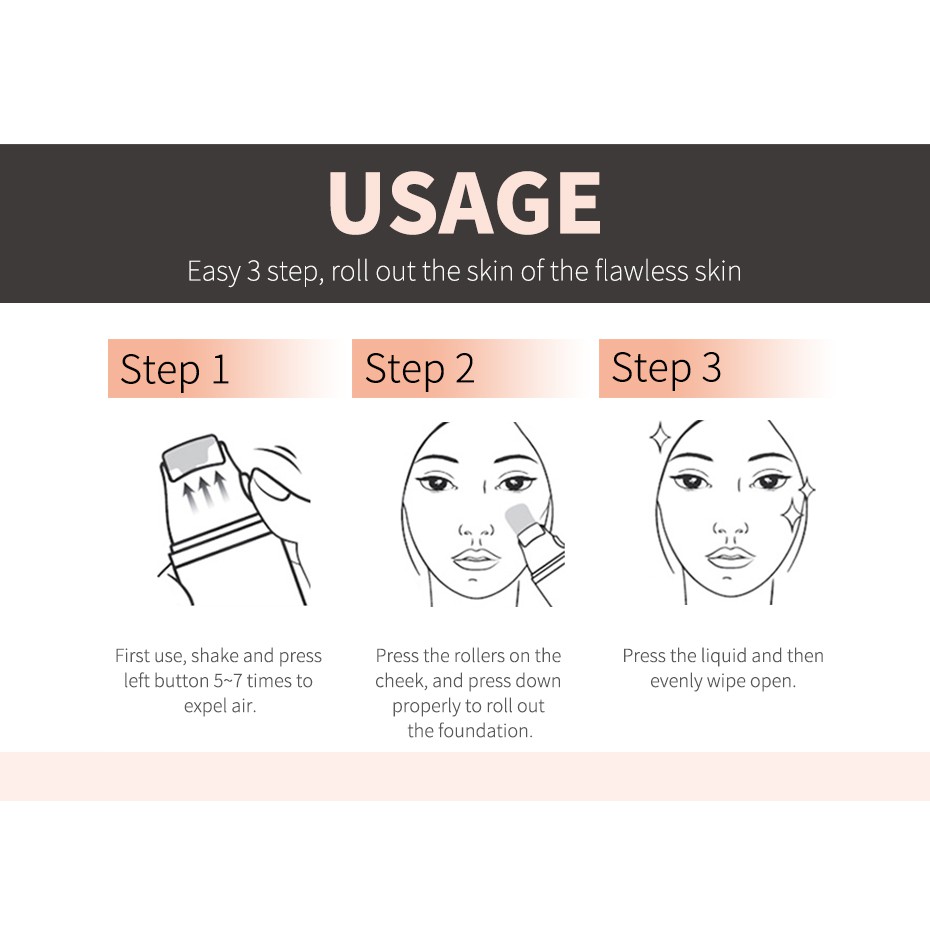 USAGE

Easy 3 step, roll out the skin of the flawless skin

Step 1

First use, shake and press left button 5~7 times to expel air.

Step 2

Press the rollers on the cheek, and press down properly to roll out the foundation.

Step 3

Press the liquid and then evenly wipe open.