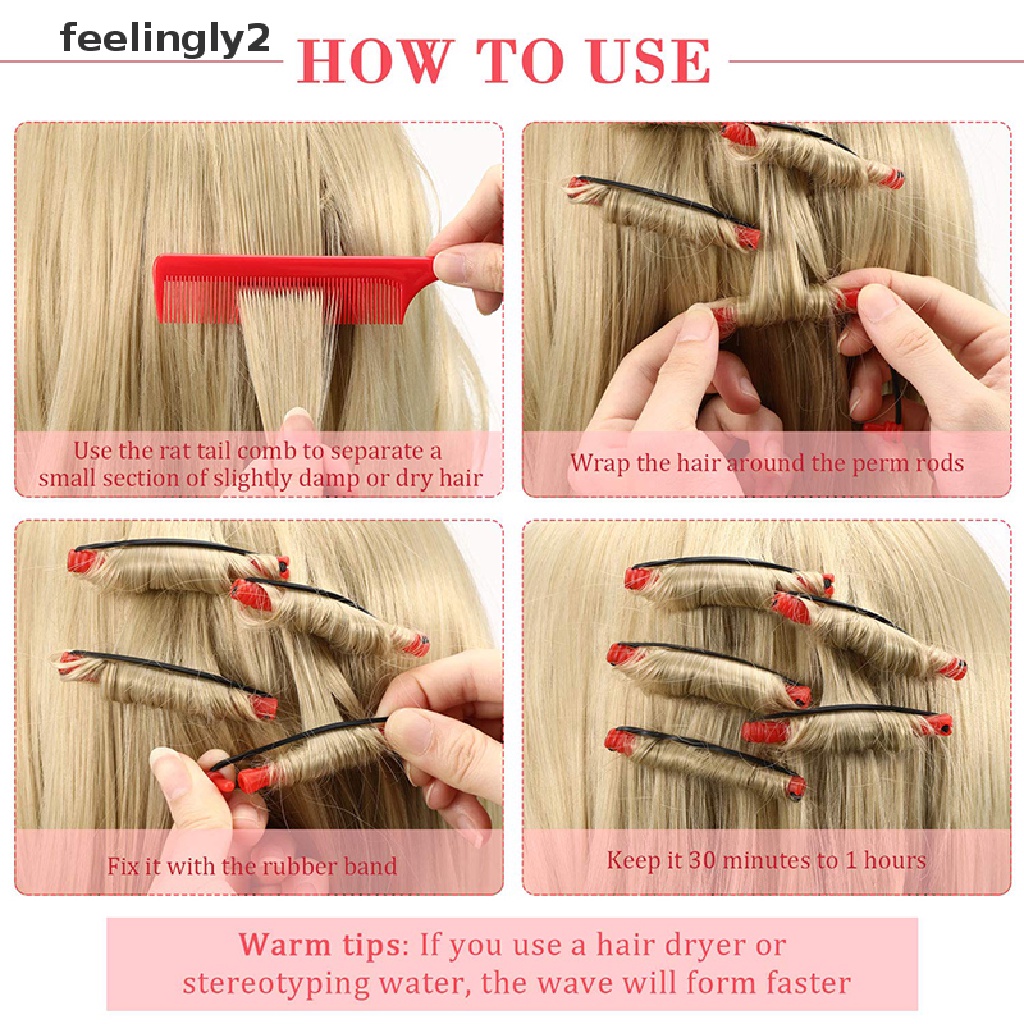 feelingly2

HOW TO USE

Use the rat tail comb to separate a small section of slightly damp or dry hair

Wrap the hair around the perm rods

Fix it with the rubber band

Keep it 30 minutes to 1 hours

Warm tips: If you use a hair dryer or stereotyping water, the wave will form faster