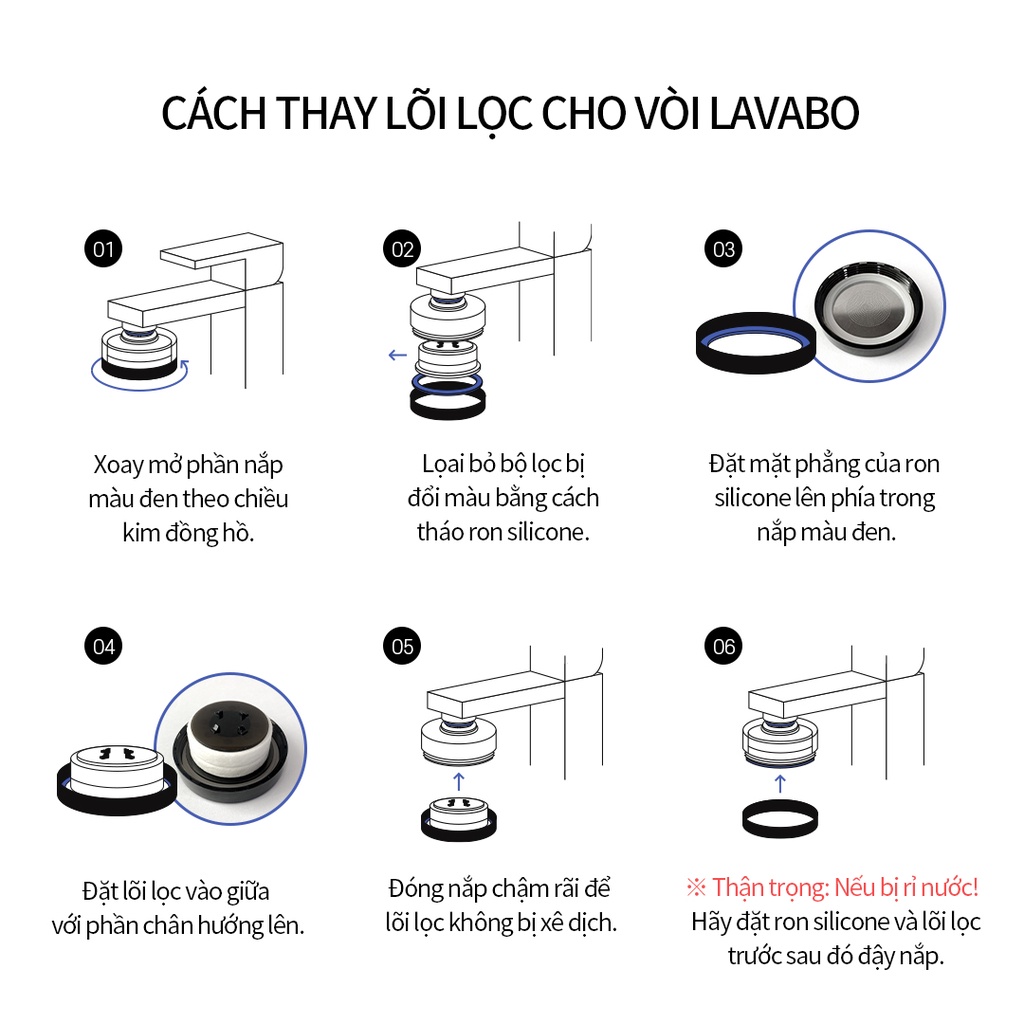 CÁCH THAY LÕI LỌC CHO VÒI LAVABO

01

Xoay mở phần nắp màu đen theo chiều kim đồng hồ.

02

Loại bỏ bộ lọc bị đổi màu bằng cách tháo ron silicone.

03

Đặt mặt phẳng của ron silicone lên phía trong nắp màu đen.

04

Đặt lõi lọc vào giữa với phần chân hướng lên.

05

Đóng nắp chậm rãi để lõi lọc không bị xê dịch.

06

※ Thận trọng: Nếu bị rỉ nước! Hãy đặt ron silicone và lõi lọc trước sau đó đậy nắp.