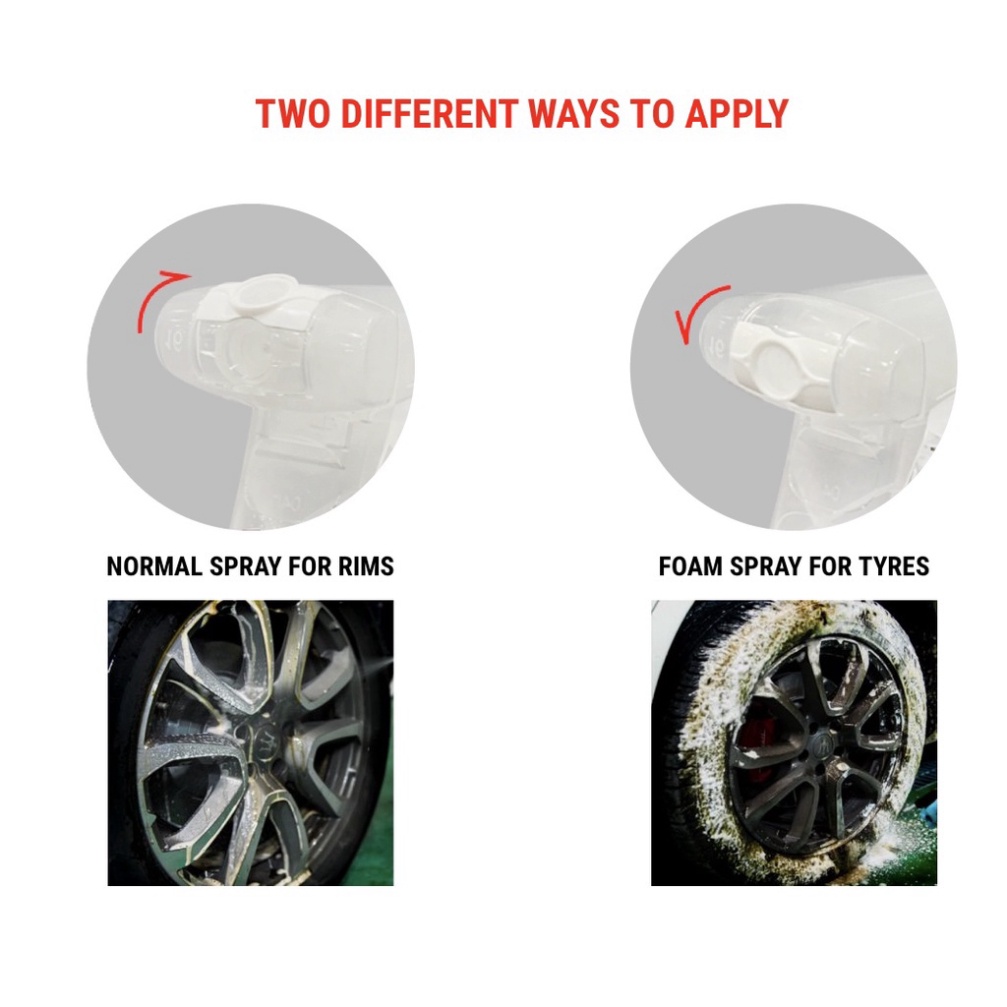 TWO DIFFERENT WAYS TO APPLY

NORMAL SPRAY FOR RIMS

FOAM SPRAY FOR TYRES