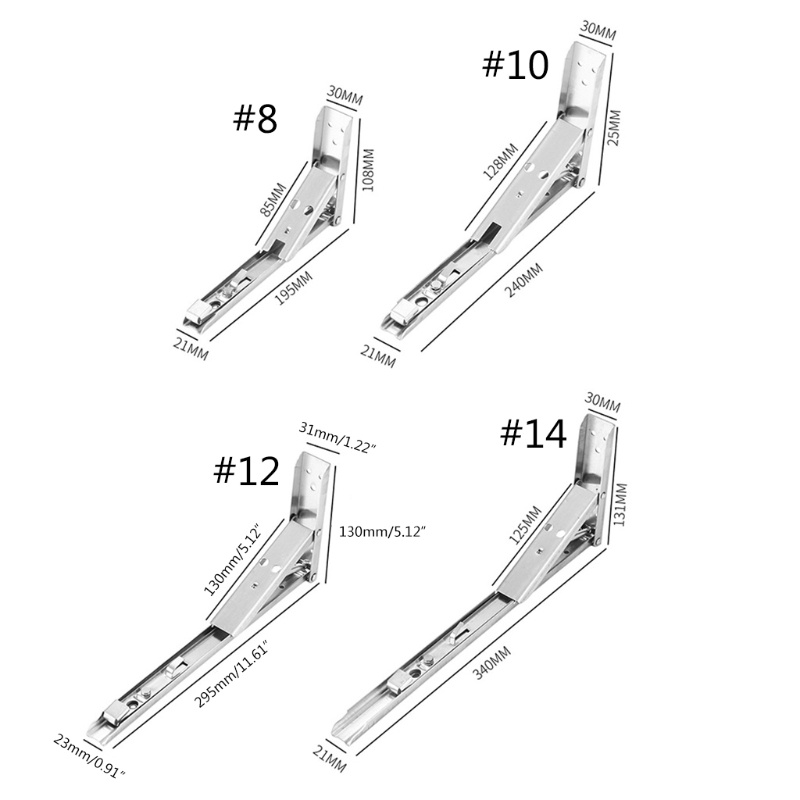 #8

30MM

108MM

85MM

195MM

21MM

#10

30MM

25MM

128MM

240MM

21MM

#12

31mm/1.22″

130mm/5.12″

130mm/5.12″

295mm/11.61″

23mm/0.91″

#14

30MM

131MM

125MM

340MM

21MM