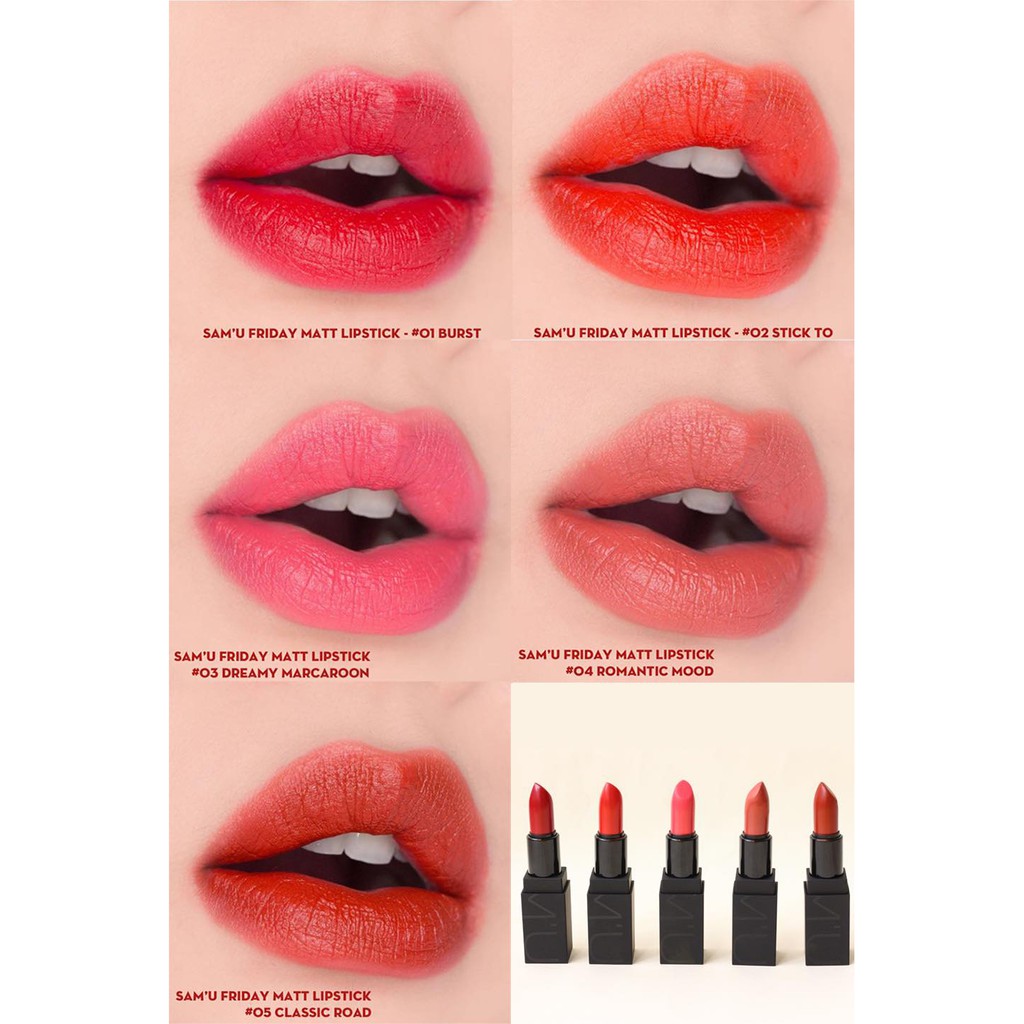 SAM'U FRIDAY MATT LIPSTICK - #01 BURST

SAM'U FRIDAY MATT LIPSTICK - #02 STICK TO

SAM'U FRIDAY MATT LIPSTICK
#03 DREAMY MARCAROON

SAM'U FRIDAY MATT LIPSTICK
#04 ROMANTIC MOOD

SAM'U FRIDAY MATT LIPSTICK
#05 CLASSIC ROAD