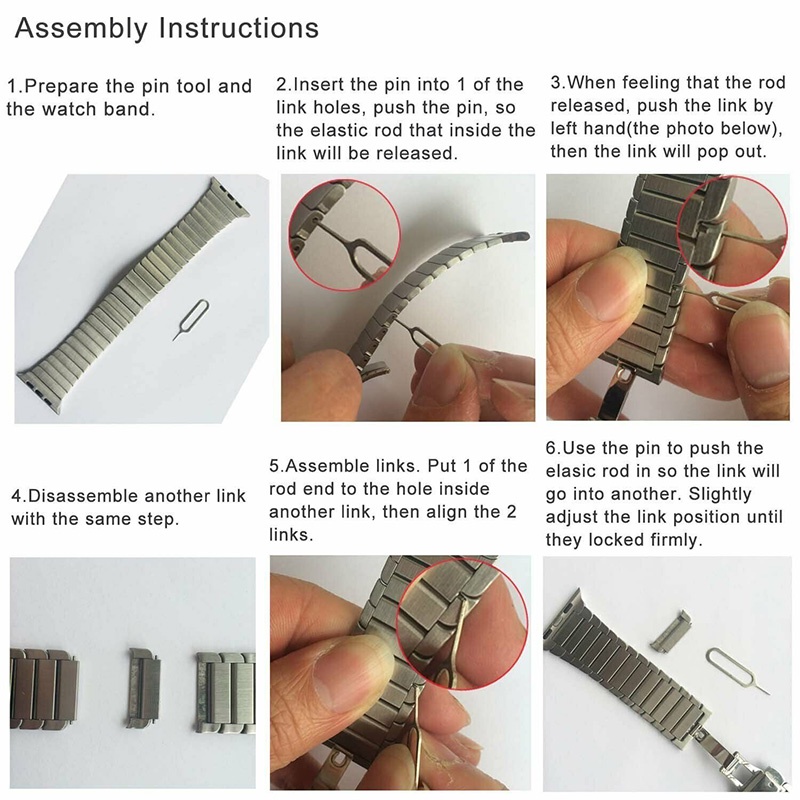 Assembly Instructions

1.Prepare the pin tool and the watch band.

2.Insert the pin into 1 of the link holes, push the pin, so the elastic rod that inside the link will be released.

3.When feeling that the rod released, push the link by left hand(the photo below), then the link will pop out.

4.Disassemble another link with the same step.

5.Assemble links. Put 1 of the rod end to the hole inside another link, then align the 2 links.

6.Use the pin to push the elasic rod in so the link will go into another. Slightly adjust the link position until they locked firmly.