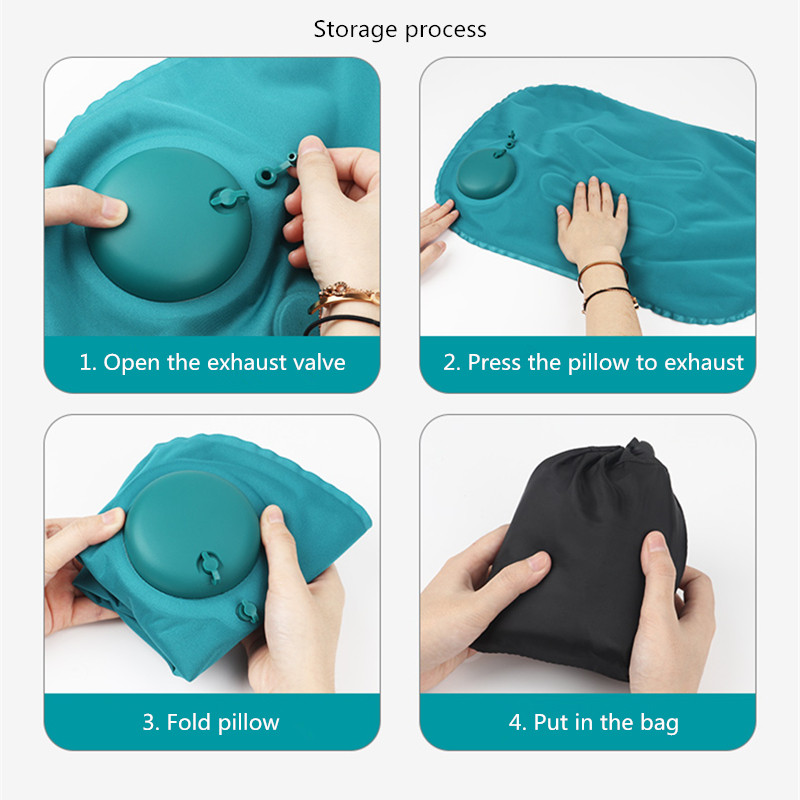 Storage process

1. Open the exhaust valve

2. Press the pillow to exhaust

3. Fold pillow

4. Put in the bag