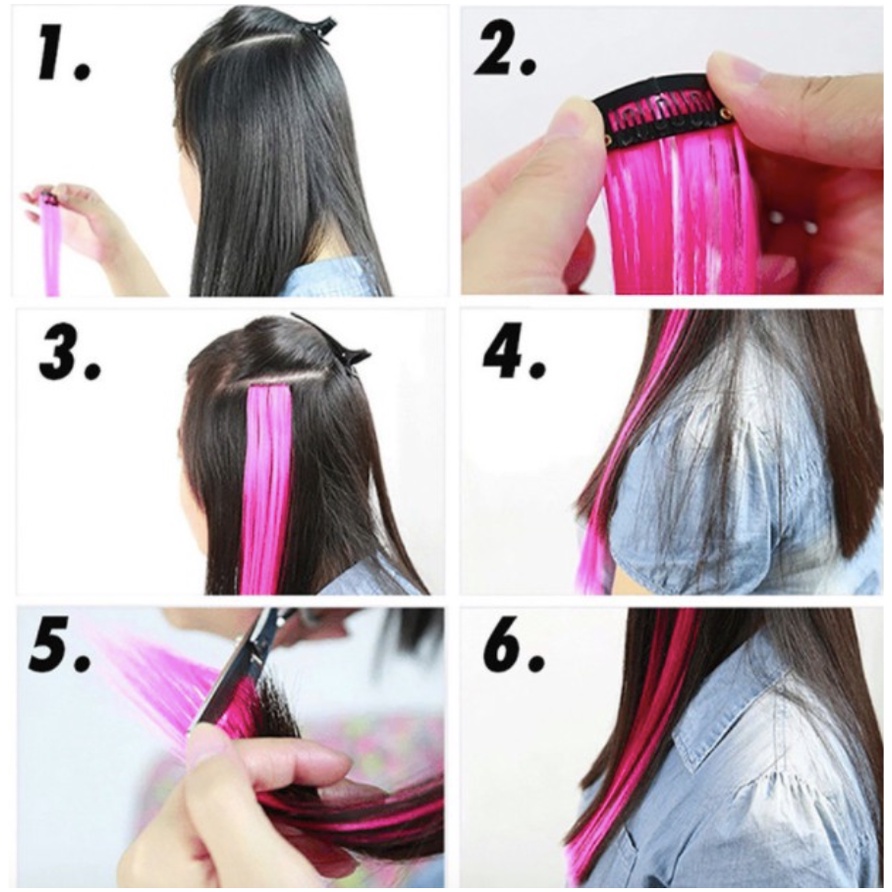 1.

2.

3.

4.

5.

6.