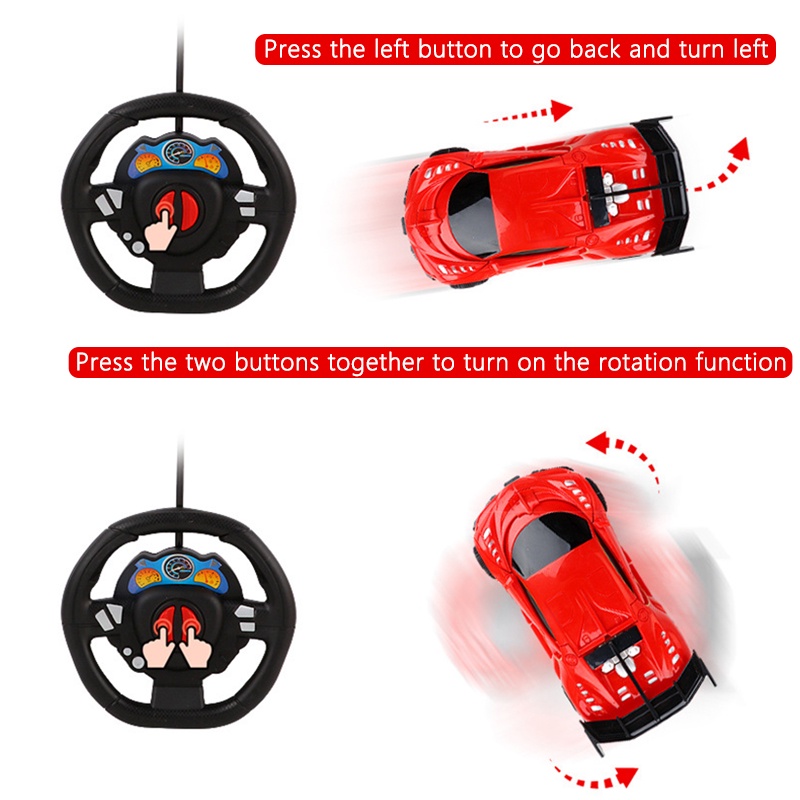 Press the left button to go back and turn left

Press the two buttons together to turn on the rotation function