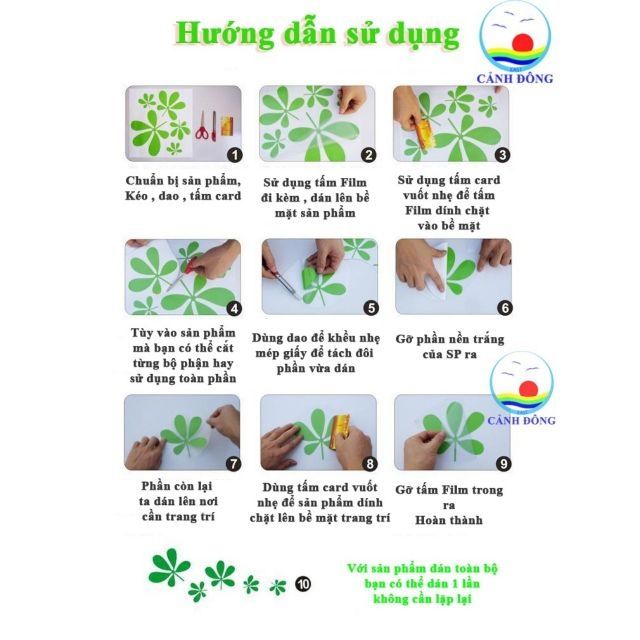 Hướng dẫn sử dụng

EAST
CẢNH ĐÔNG

1
Chuẩn bị sản phẩm, Kéo , dao , tấm card

2
Sử dụng tấm Film đi kèm , dán lên bề mặt sản phẩm

3
Sử dụng tấm card vuốt nhẹ để tấm Film dính chặt vào bề mặt

4
Tùy vào sản phẩm mà bạn có thể cắt từng bộ phận hay sử dụng toàn phần

5
Dùng dao để khều nhẹ mép giấy để tách đôi phần vừa dán

6
Gỡ phần nền trắng của SP ra

EAST
CẢNH ĐÔNG

7
Phần còn lại ta dán lên nơi cần trang trí

8
Dùng tấm card vuốt nhẹ để sản phẩm dính chặt lên bề mặt trang trí

9
Gỡ tấm Film trong ra
Hoàn thành

10
Với sản phẩm dán toàn bộ bạn có thể dán 1 lần không cần lặp lại