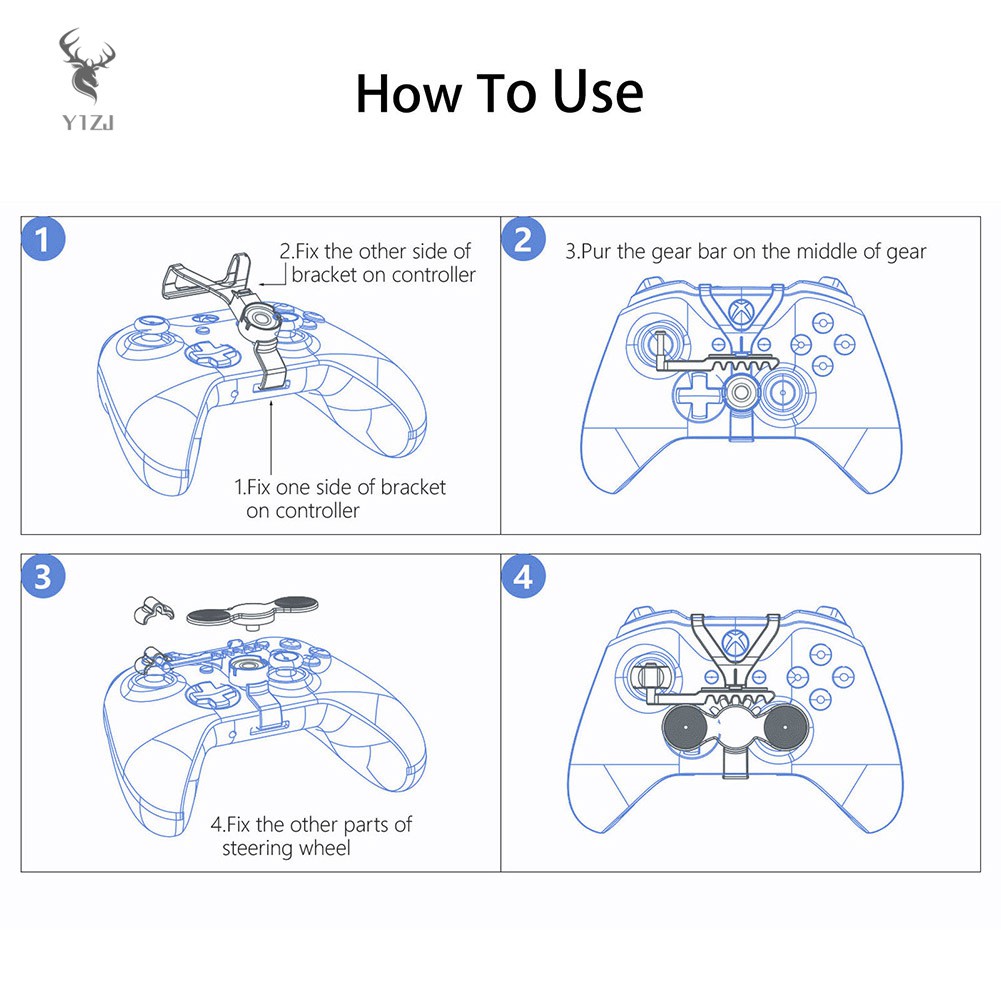 Y1ZJ

How To Use

1

2.Fix the other side of bracket on controller

1.Fix one side of bracket on controller

2

3.Pur the gear bar on the middle of gear

3

4.Fix the other parts of steering wheel

4