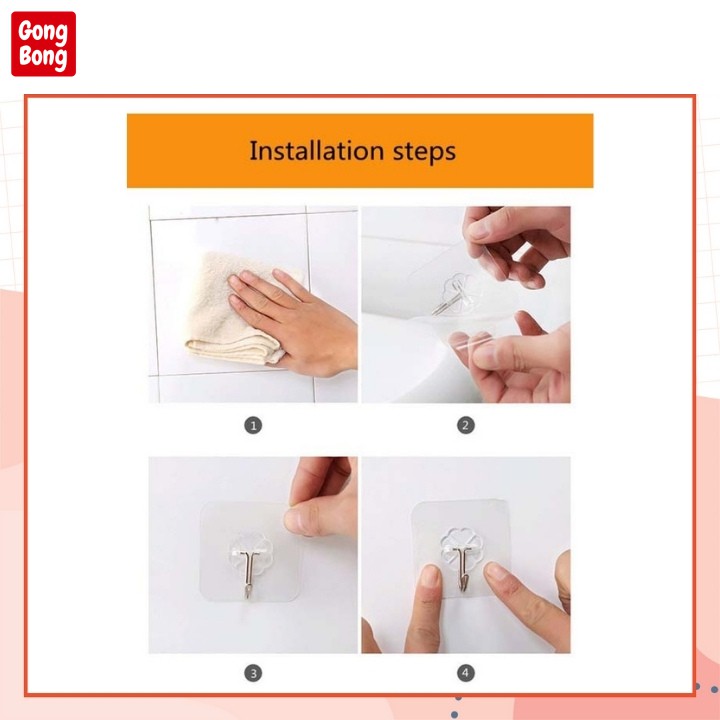 Gong Bong

Installation steps

1

2

3

4