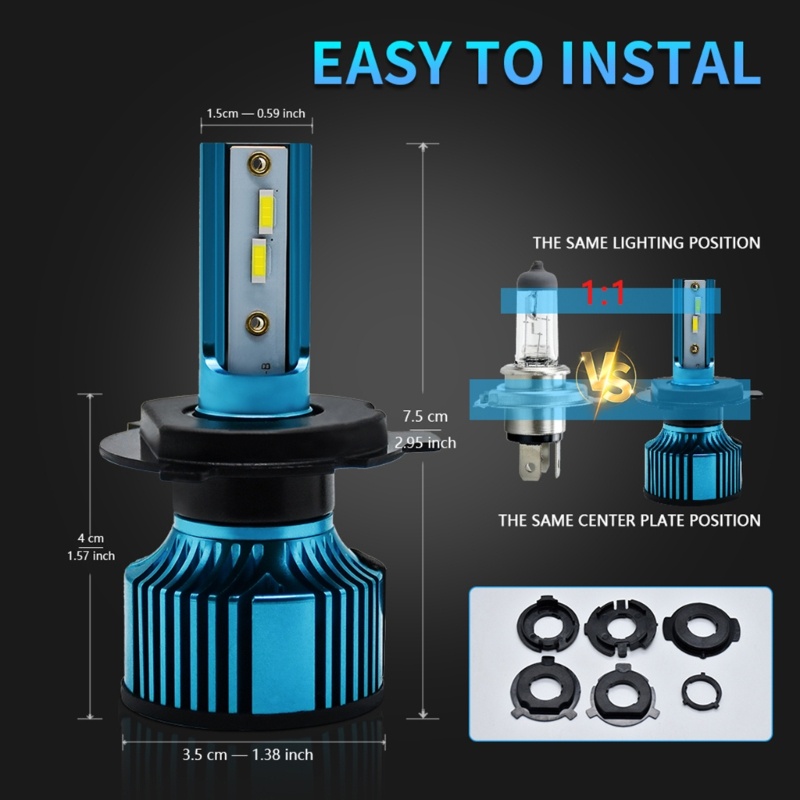 EASY TO INSTAL

1.5cm — 0.59 inch

7.5 cm
2.95 inch

4 cm
1.57 inch

3.5 cm — 1.38 inch

THE SAME LIGHTING POSITION

1:1

VS

THE SAME CENTER PLATE POSITION