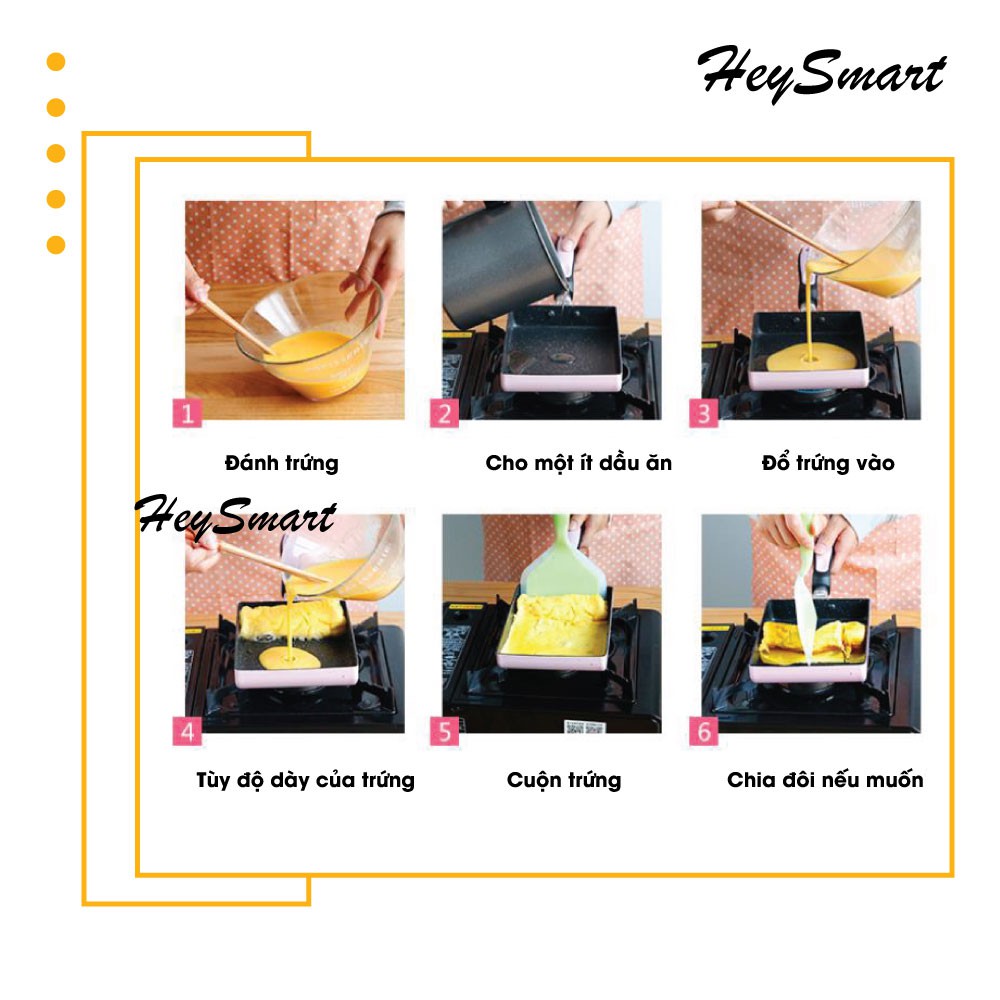 HeySmart

1
Đánh trứng

2
Cho một ít dầu ăn

3
Đổ trứng vào

HeySmart

4
Tùy độ dày của trứng

5
Cuộn trứng

6
Chia đôi nếu muốn