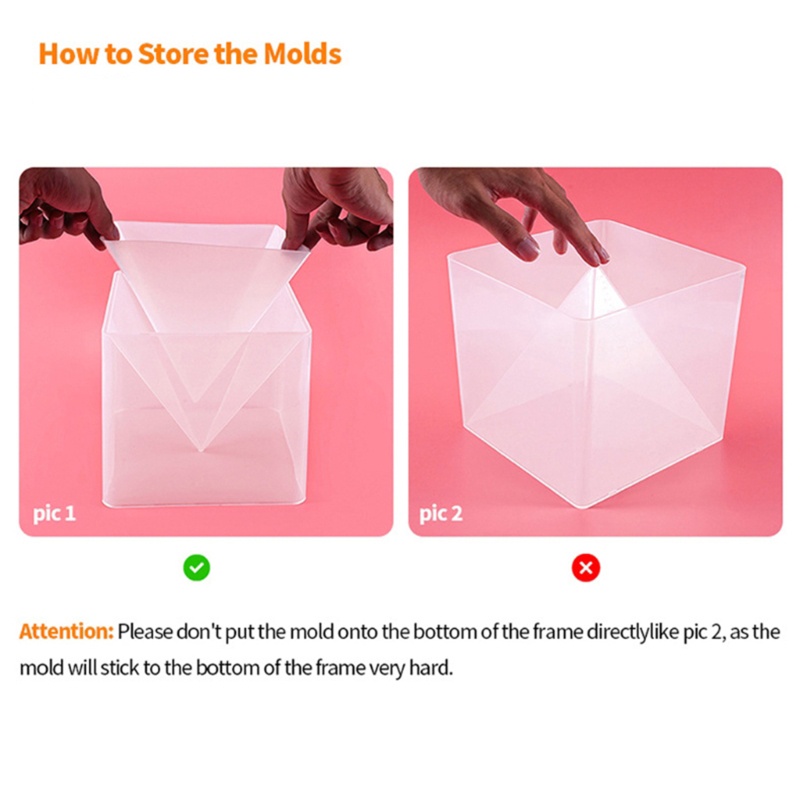 How to Store the Molds

pic 1

pic 2

Attention: Please don't put the mold onto the bottom of the frame directlylike pic 2, as the mold will stick to the bottom of the frame very hard.