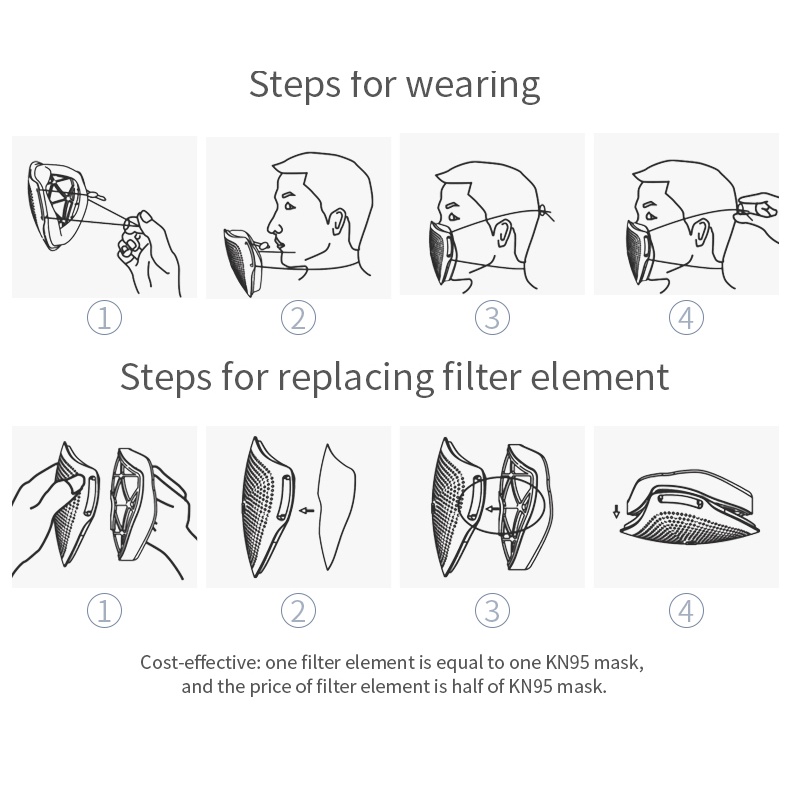 Steps for wearing

①

②

③

④

Steps for replacing filter element

①

②

③

④

Cost-effective: one filter element is equal to one KN95 mask, and the price of filter element is half of KN95 mask.