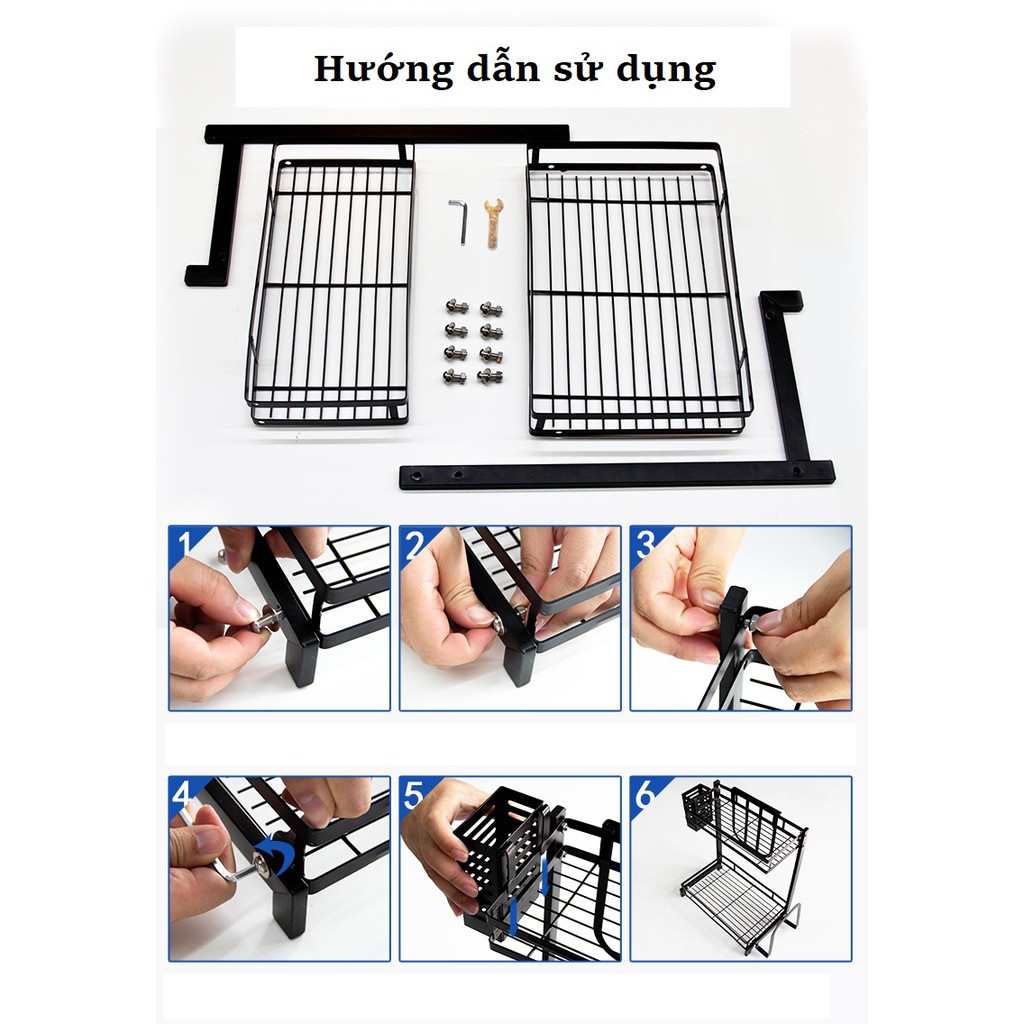 Hướng dẫn sử dụng

1

2

3

4

5

6