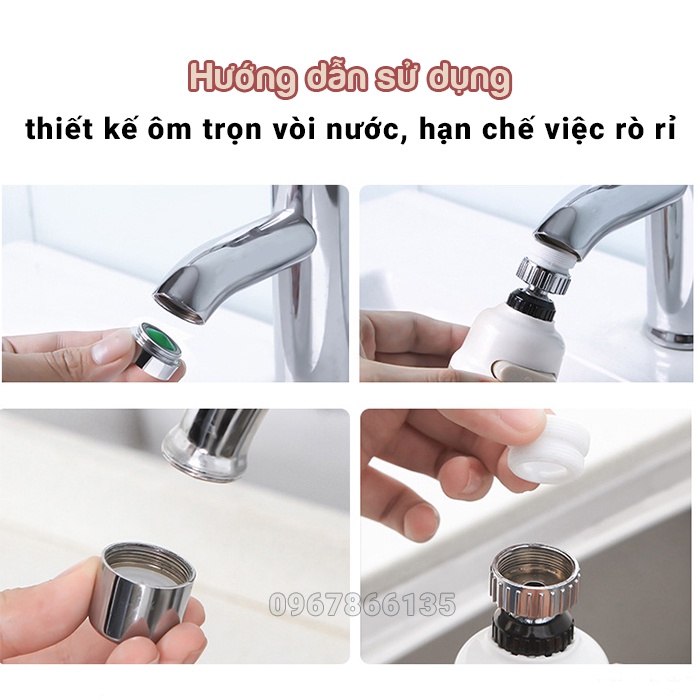 Hướng dẫn sử dụng
thiết kế ôm trọn vòi nước, hạn chế việc rò rỉ

0967866135