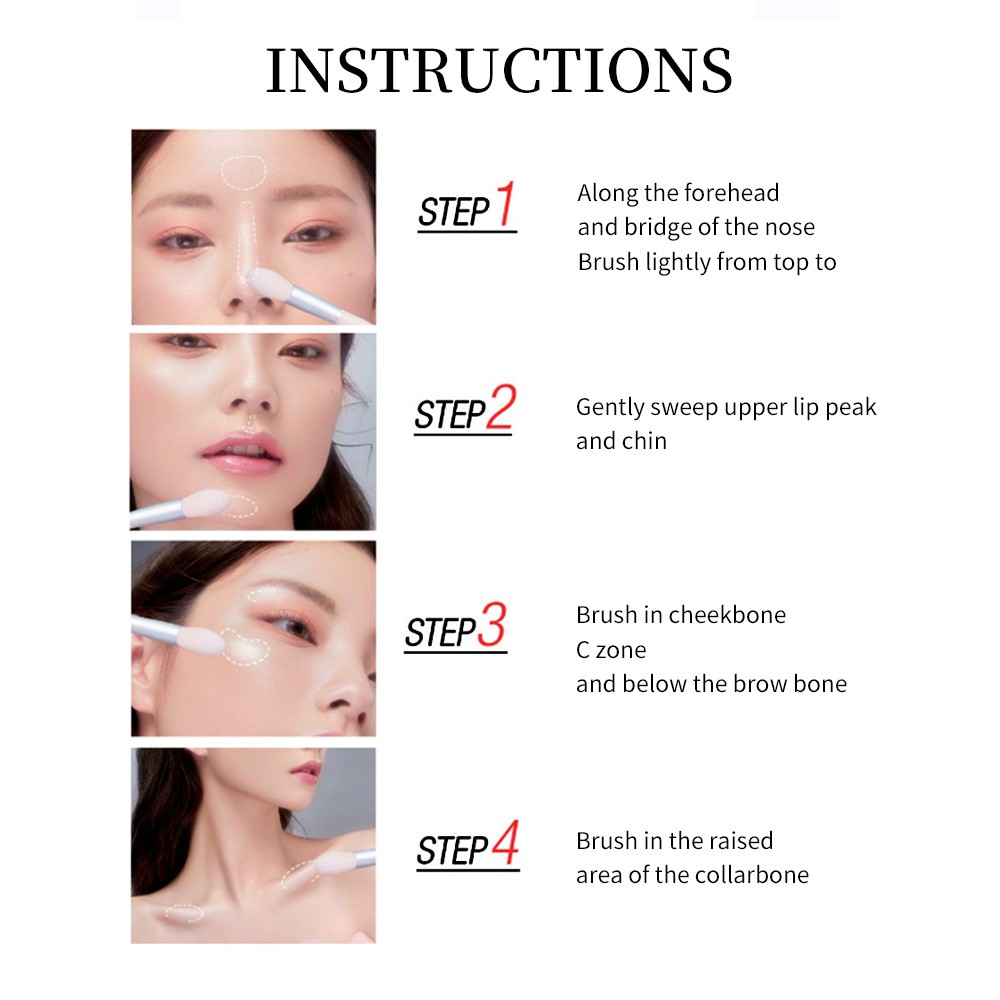 INSTRUCTIONS

STEP 1

Along the forehead and bridge of the nose Brush lightly from top to

STEP 2

Gently sweep upper lip peak and chin

STEP 3

Brush in cheekbone C zone and below the brow bone

STEP 4

Brush in the raised area of the collarbone