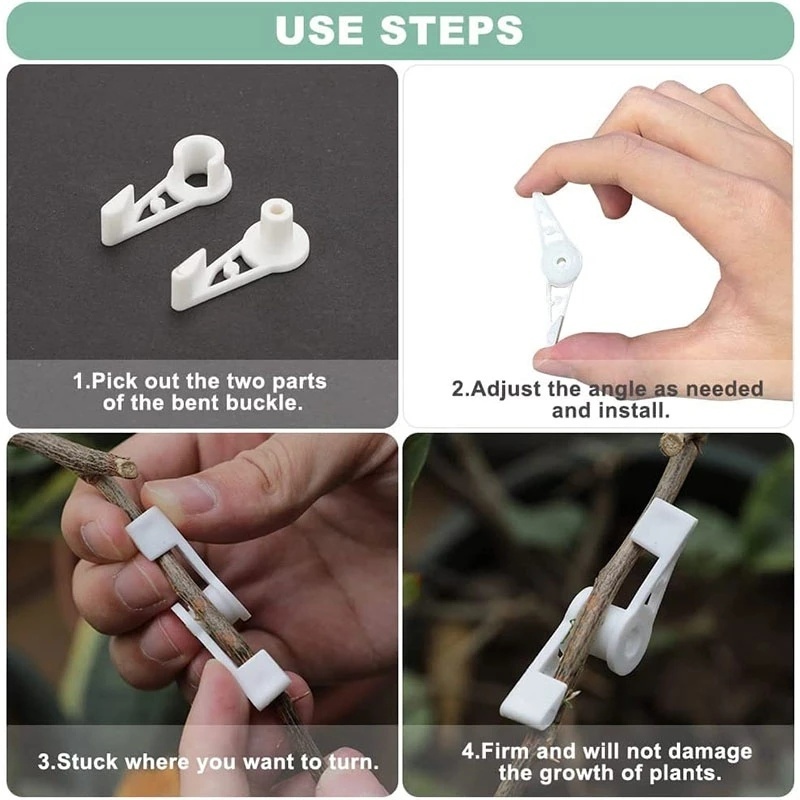 USE STEPS

1.Pick out the two parts of the bent buckle.

2.Adjust the angle as needed and install.

3.Stuck where you want to turn.

4.Firm and will not damage the growth of plants.