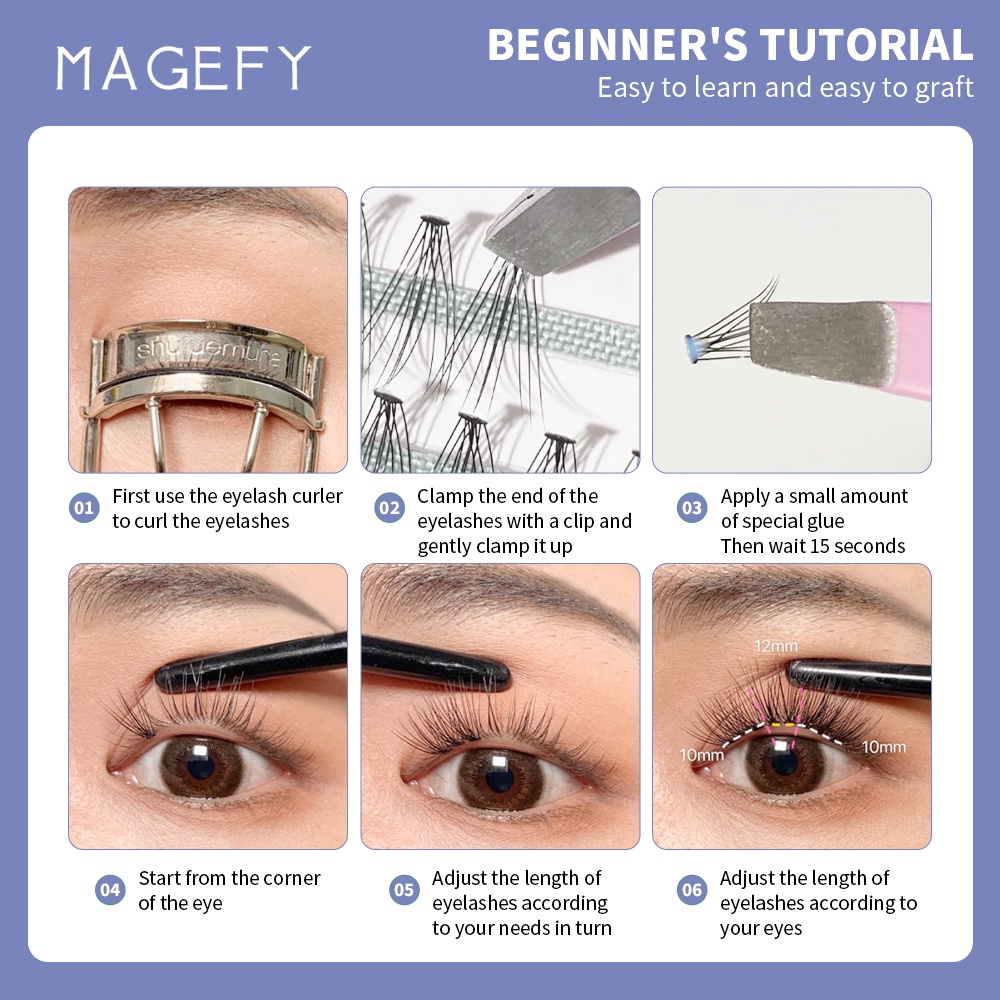 MAGEFY

BEGINNER'S TUTORIAL
Easy to learn and easy to graft

shu uemura

01 First use the eyelash curler to curl the eyelashes

02 Clamp the end of the eyelashes with a clip and gently clamp it up

03 Apply a small amount of special glue
Then wait 15 seconds

12mm
10mm
10mm

04 Start from the corner of the eye

05 Adjust the length of eyelashes according to your needs in turn

06 Adjust the length of eyelashes according to your eyes