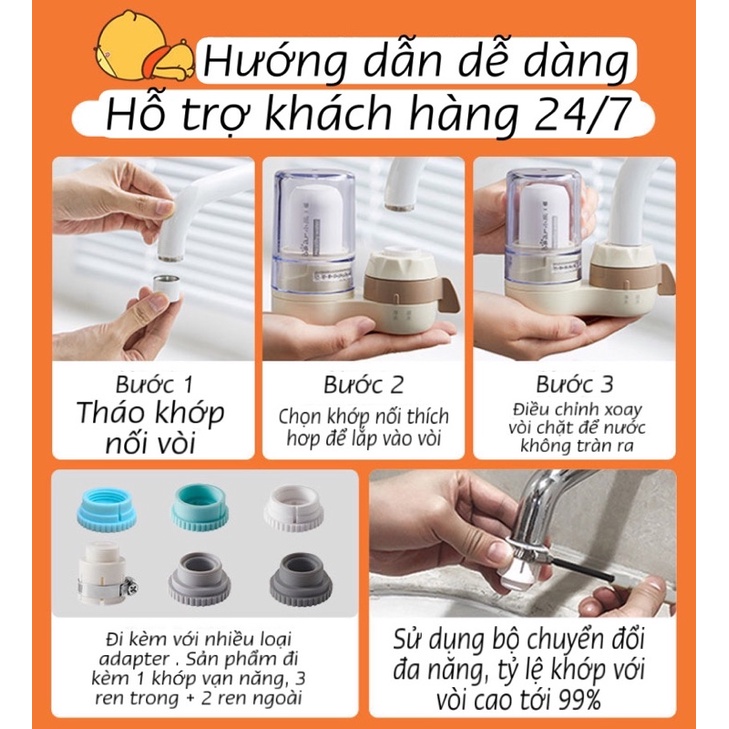 Hướng dẫn dễ dàng
Hỗ trợ khách hàng 24/7

Bước 1
Tháo khớp nối vòi

Bước 2
Chọn khớp nối thích hợp để lắp vào vòi

Bước 3
Điều chỉnh xoay vòi chặt để nước không tràn ra

Đi kèm với nhiều loại adapter . Sản phẩm đi kèm 1 khớp vạn năng, 3 ren trong + 2 ren ngoài

Sử dụng bộ chuyển đổi đa năng, tỷ lệ khớp với vòi cao tới 99%